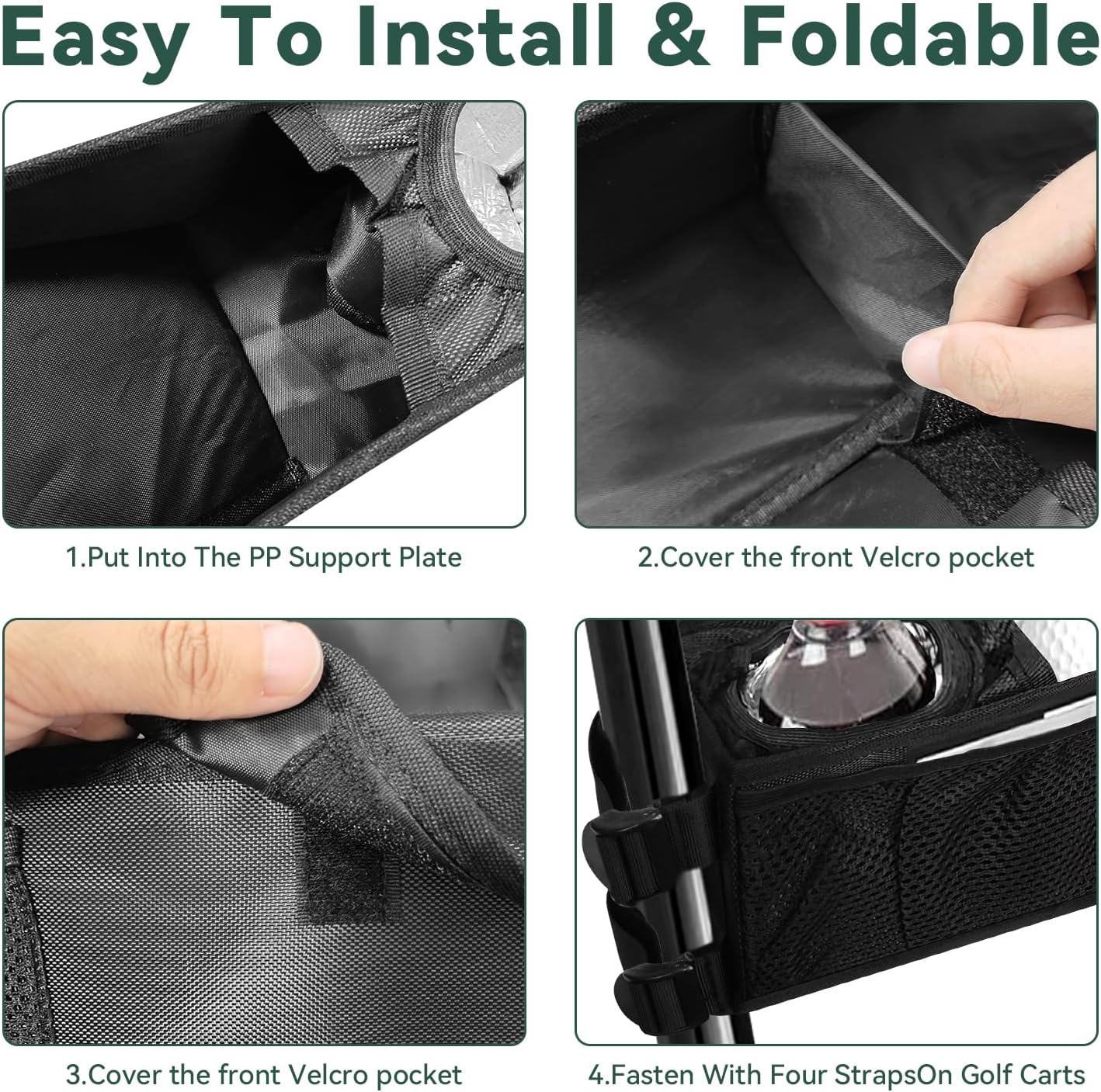 Easy To Install & Foldable

1.Put Into The PP Support Plate

2.Cover the front Velcro pocket

3.Cover the front Velcro pocket

4.Fasten With Four StrapsOn Golf Carts