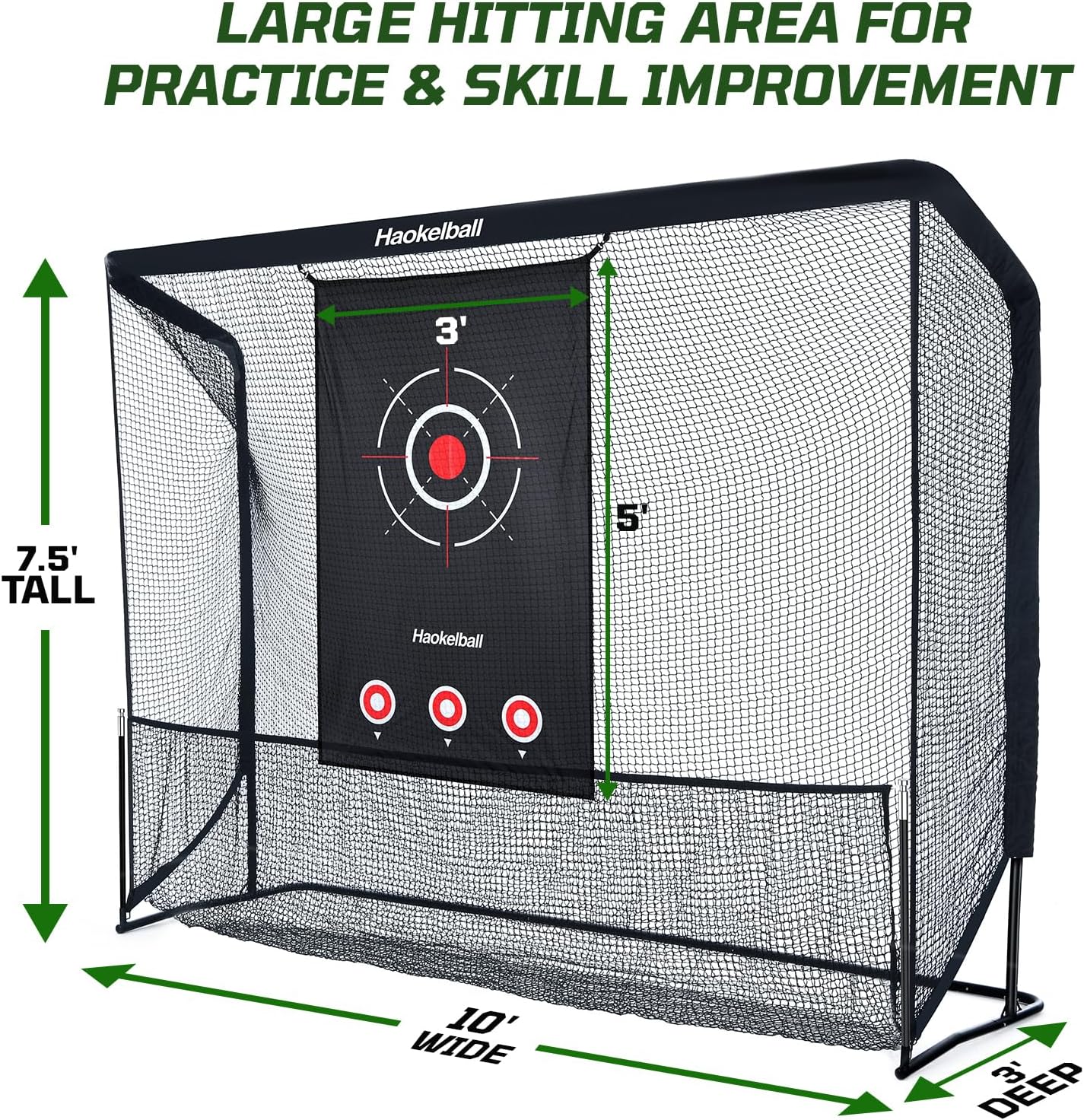 LARGE HITTING AREA FOR PRACTICE & SKILL IMPROVEMENT

Haokelball

3'

5'

7.5' TALL

Haokelball

10' WIDE

3' DEEP