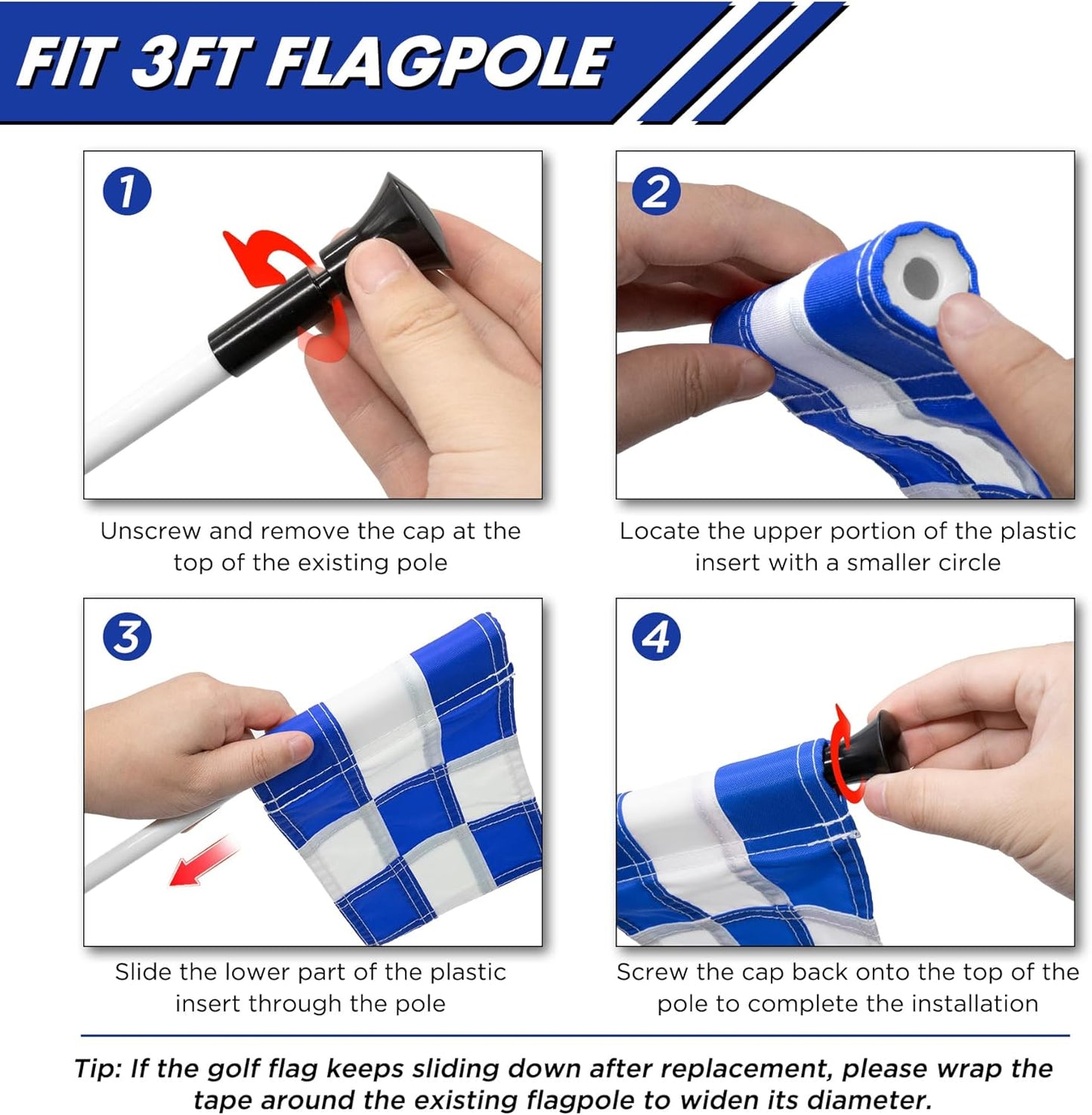 FIT 3FT FLAGPOLE

1

Unscrew and remove the cap at the top of the existing pole

2

Locate the upper portion of the plastic insert with a smaller circle

3

Slide the lower part of the plastic insert through the pole

4

Screw the cap back onto the top of the pole to complete the installation

Tip: If the golf flag keeps sliding down after replacement, please wrap the tape around the existing flagpole to widen its diameter.