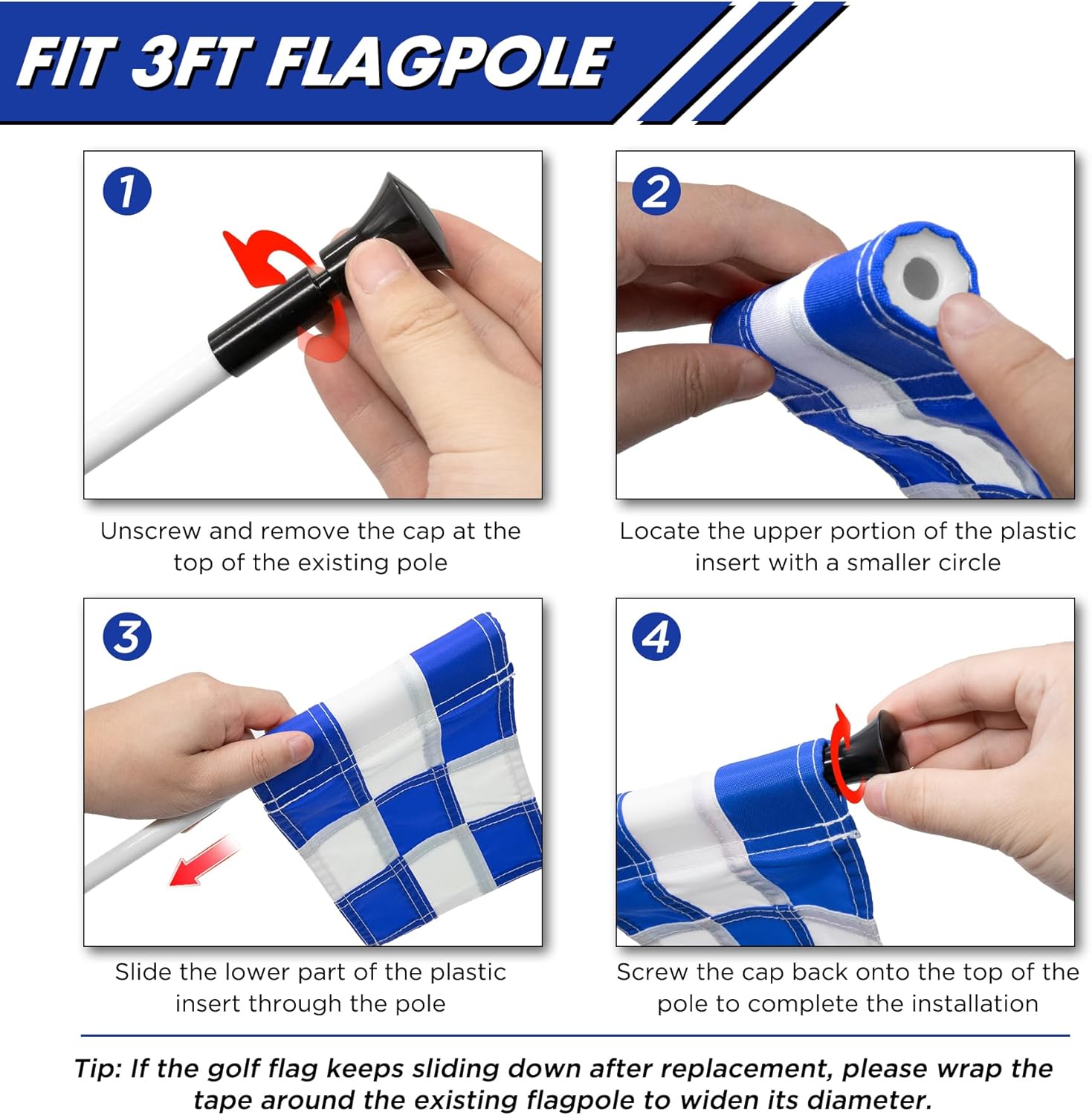 FIT 3FT FLAGPOLE

1

Unscrew and remove the cap at the top of the existing pole

2

Locate the upper portion of the plastic insert with a smaller circle

3

Slide the lower part of the plastic insert through the pole

4

Screw the cap back onto the top of the pole to complete the installation

Tip: If the golf flag keeps sliding down after replacement, please wrap the tape around the existing flagpole to widen its diameter.