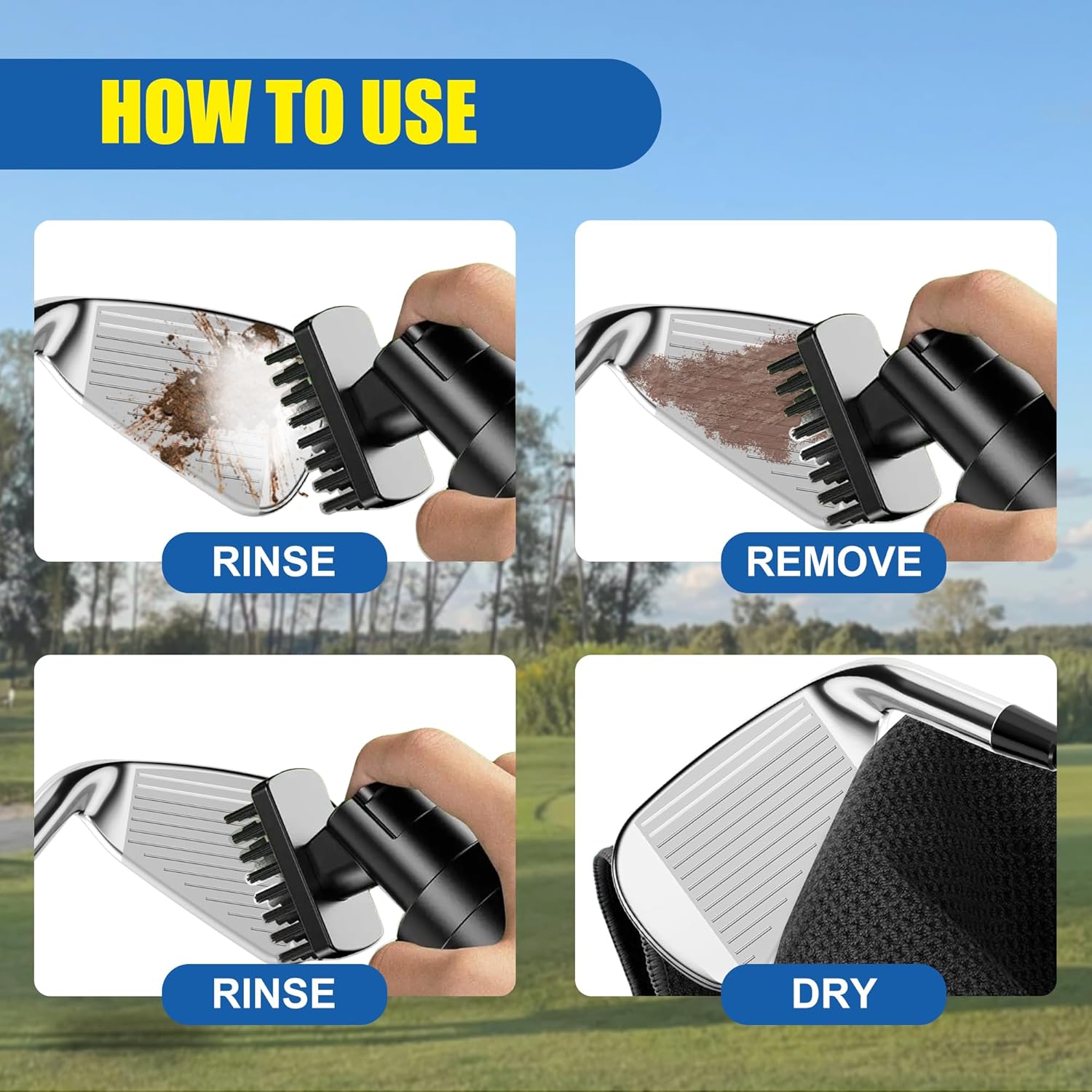 HOW TO USE

RINSE

REMOVE

RINSE

DRY