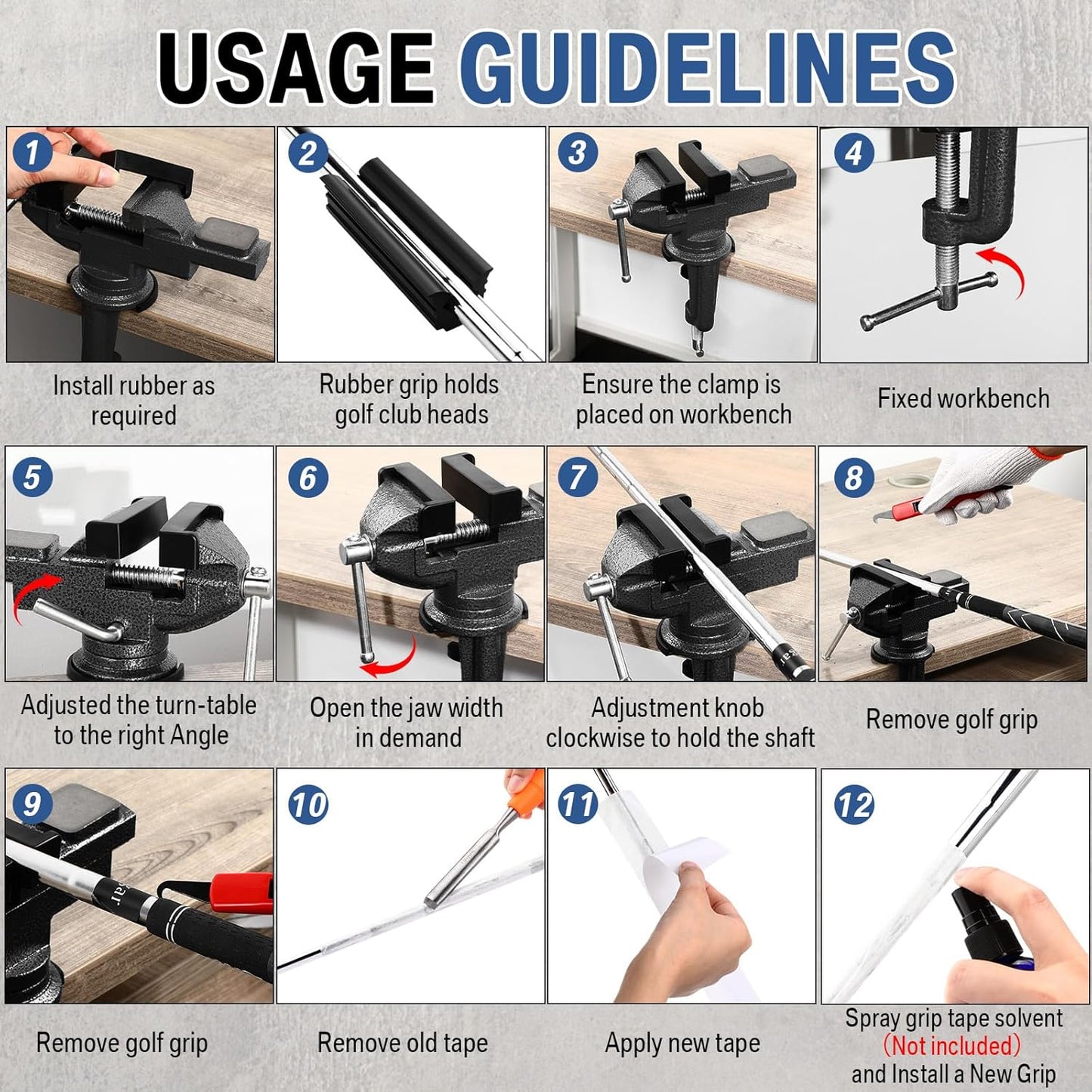 USAGE GUIDELINES

1
Install rubber as required

2
Rubber grip holds golf club heads

3
Ensure the clamp is placed on workbench

4
Fixed workbench

5
Adjusted the turn-table to the right Angle

6
Open the jaw width in demand

7
Adjustment knob clockwise to hold the shaft

8
Remove golf grip

9
Remove golf grip

10
Remove old tape

11
Apply new tape

12
Spray grip tape solvent (Not included) and Install a New Grip