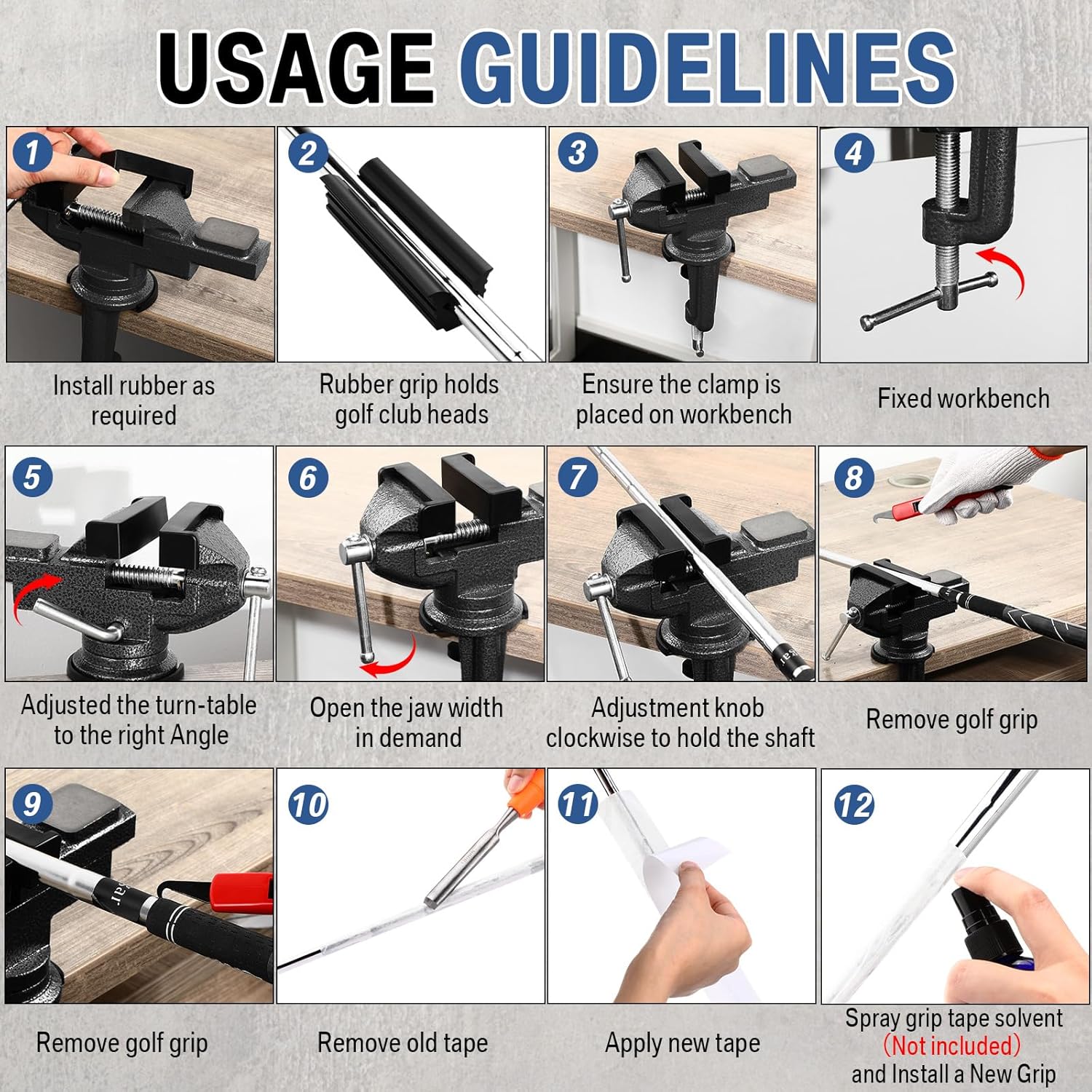 USAGE GUIDELINES

1
Install rubber as required

2
Rubber grip holds golf club heads

3
Ensure the clamp is placed on workbench

4
Fixed workbench

5
Adjusted the turn-table to the right Angle

6
Open the jaw width in demand

7
Adjustment knob clockwise to hold the shaft

8
Remove golf grip

9
Remove golf grip

10
Remove old tape

11
Apply new tape

12
Spray grip tape solvent (Not included) and Install a New Grip