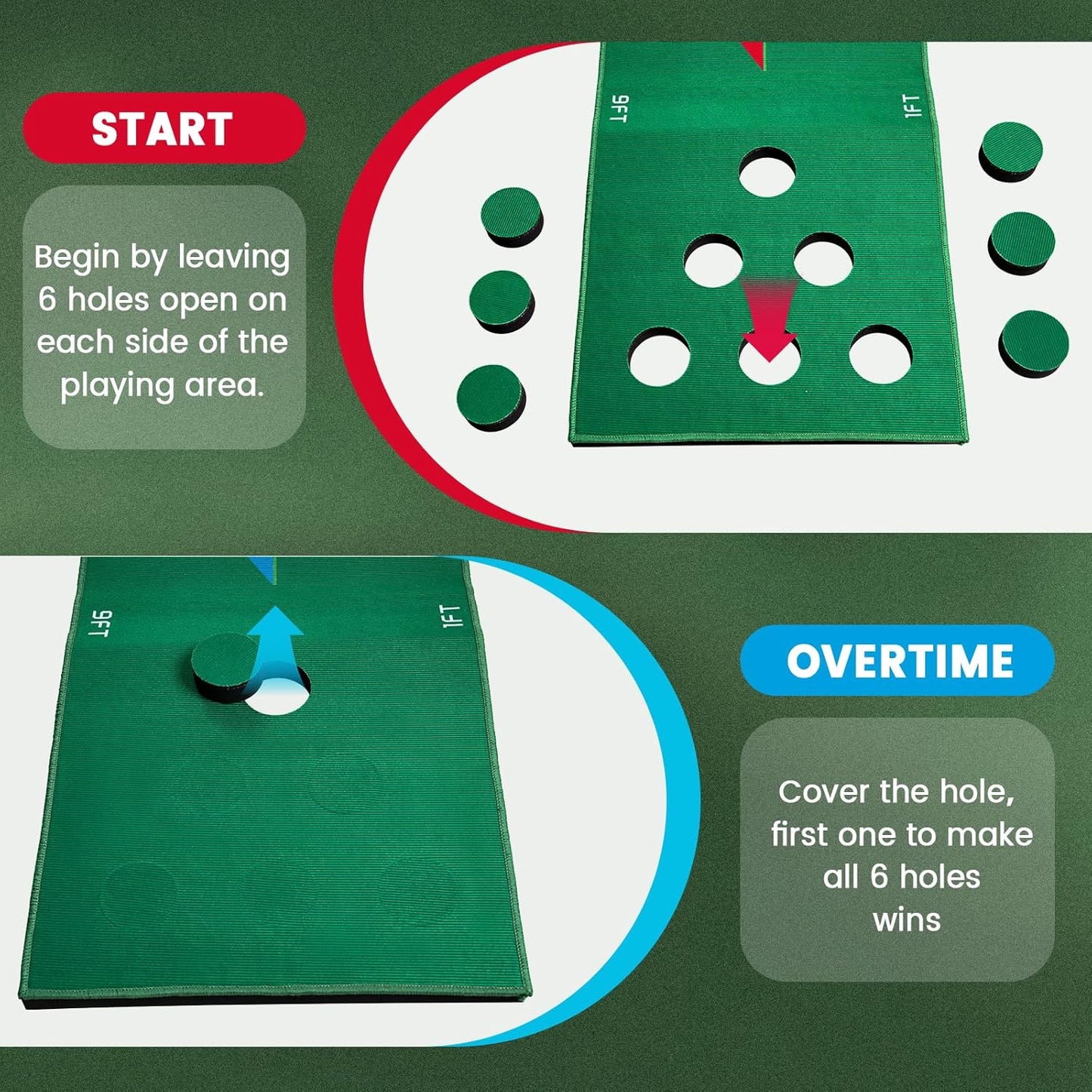 START

Begin by leaving 6 holes open on each side of the playing area.

9FT

1FT

9FT

1FT

OVERTIME

Cover the hole, first one to make all 6 holes wins