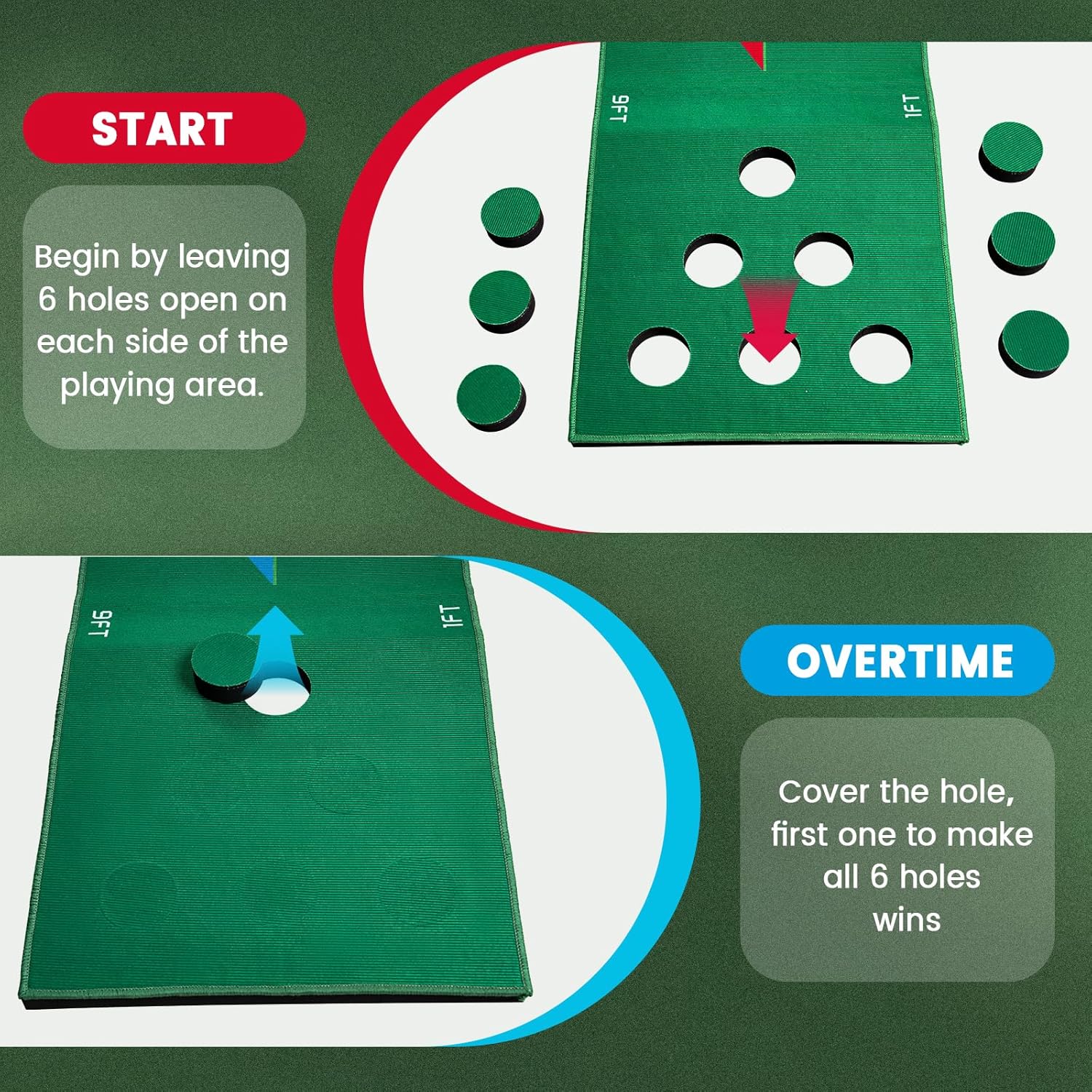 START

Begin by leaving 6 holes open on each side of the playing area.

9FT

1FT

9FT

1FT

OVERTIME

Cover the hole, first one to make all 6 holes wins