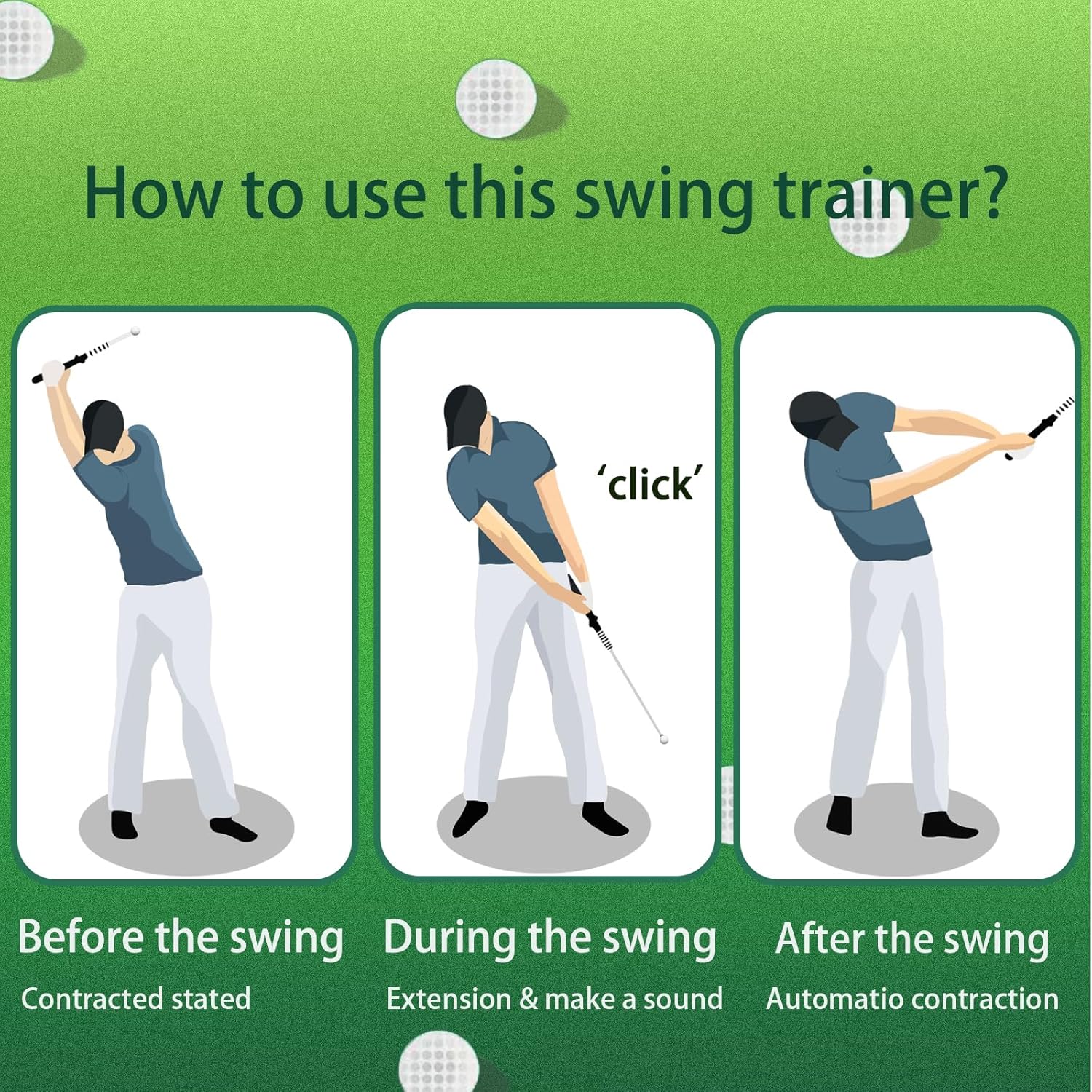 How to use this swing trainer?

'click'

Before the swing
Contracted stated

During the swing
Extension & make a sound

After the swing
Automatio contraction