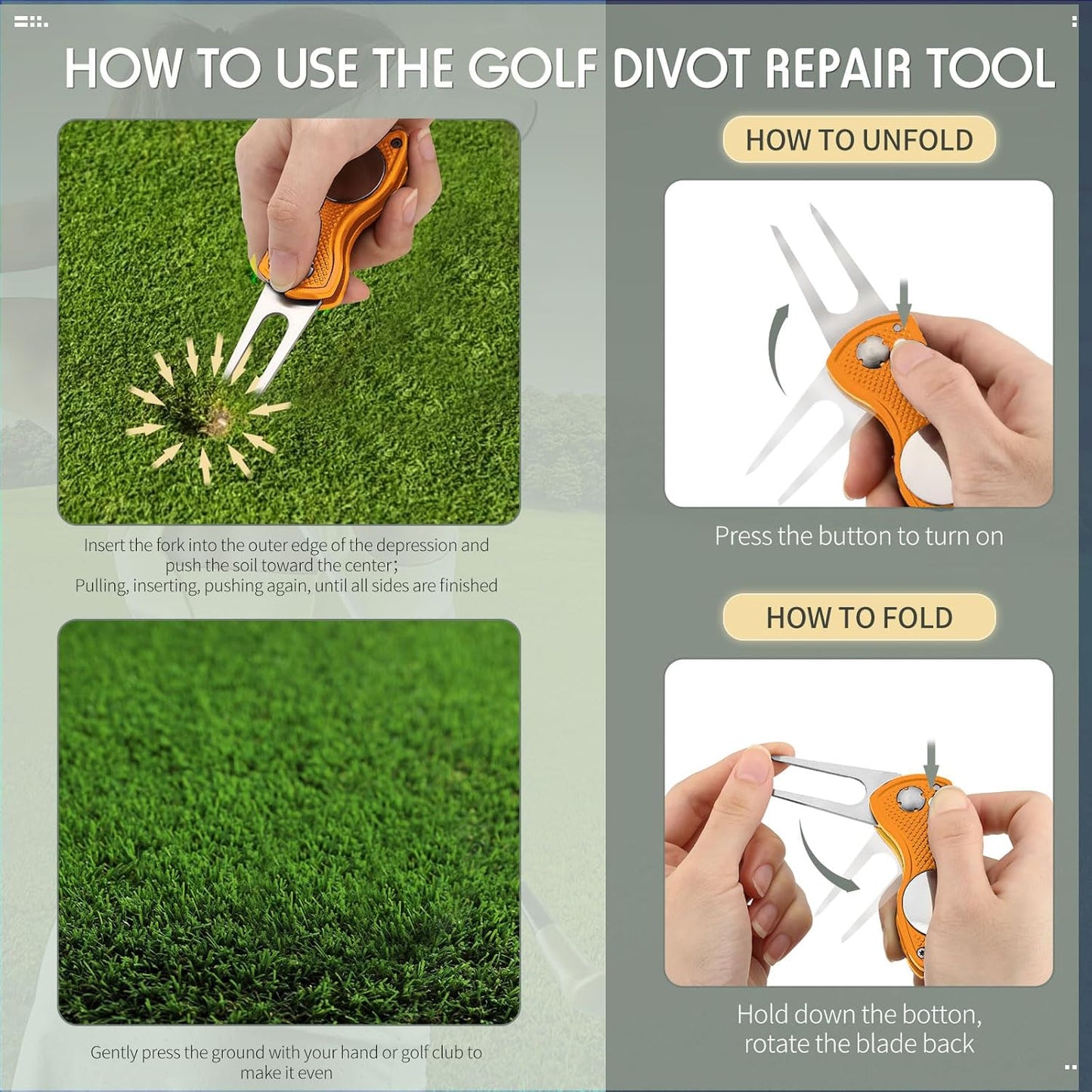 HOW TO USE THE GOLF DIVOT REPAIR TOOL

Insert the fork into the outer edge of the depression and push the soil toward the center;
Pulling, inserting, pushing again, until all sides are finished

Gently press the ground with your hand or golf club to make it even

HOW TO UNFOLD

Press the button to turn on

HOW TO FOLD

Hold down the botton, rotate the blade back