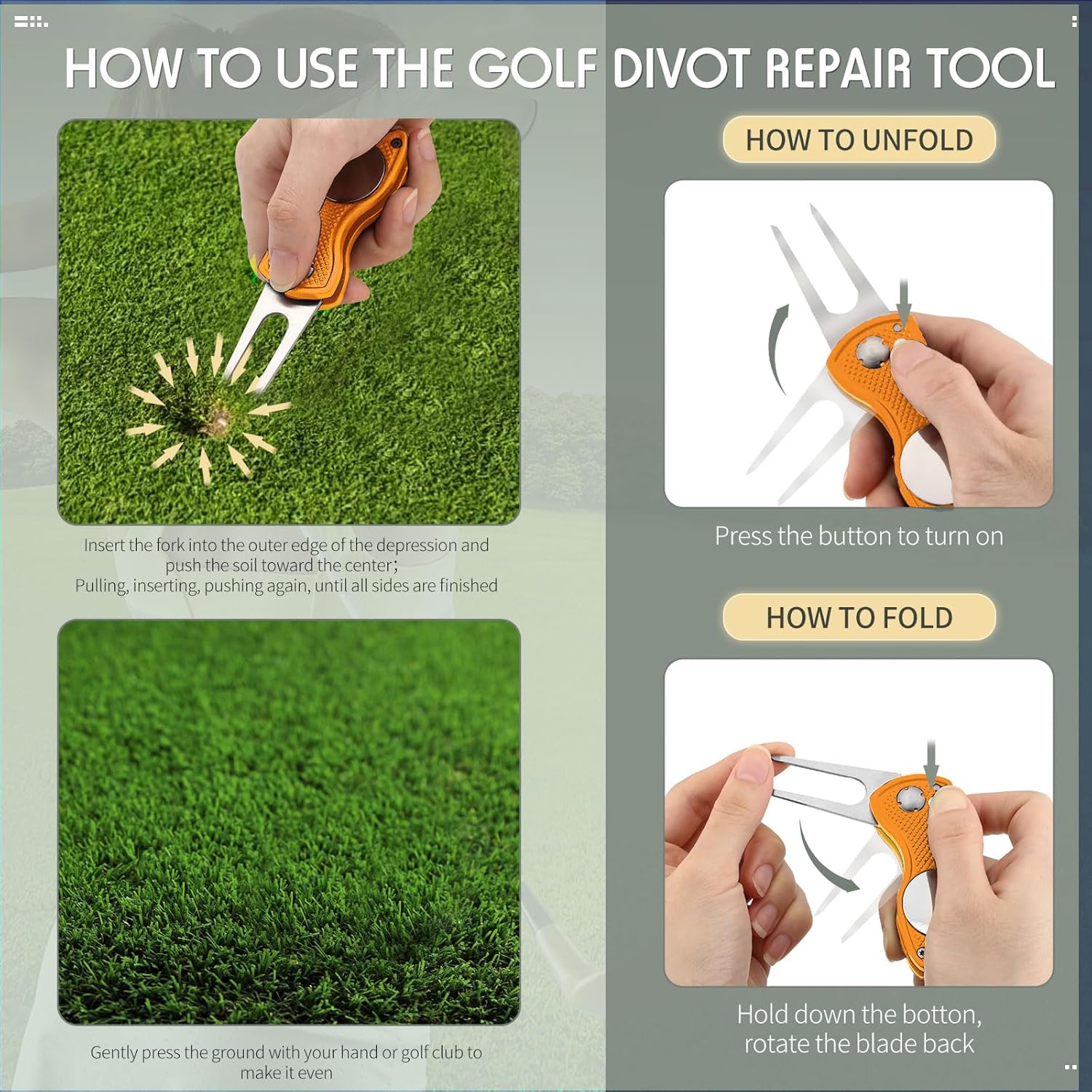 HOW TO USE THE GOLF DIVOT REPAIR TOOL

Insert the fork into the outer edge of the depression and push the soil toward the center;
Pulling, inserting, pushing again, until all sides are finished

Gently press the ground with your hand or golf club to make it even

HOW TO UNFOLD

Press the button to turn on

HOW TO FOLD

Hold down the botton, rotate the blade back