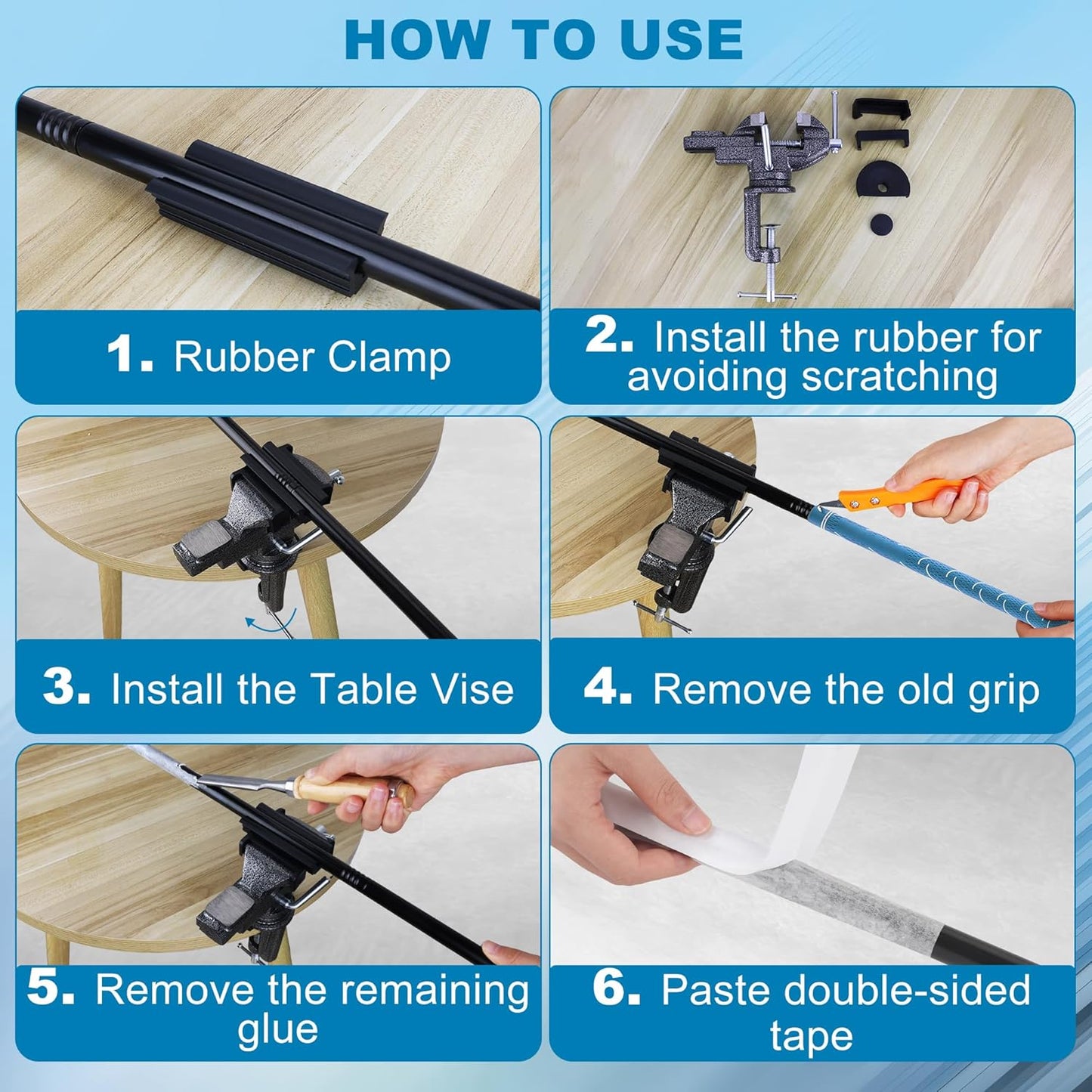 HOW TO USE

1. Rubber Clamp

2. Install the rubber for avoiding scratching

3. Install the Table Vise

4. Remove the old grip

5. Remove the remaining glue

6. Paste double-sided tape