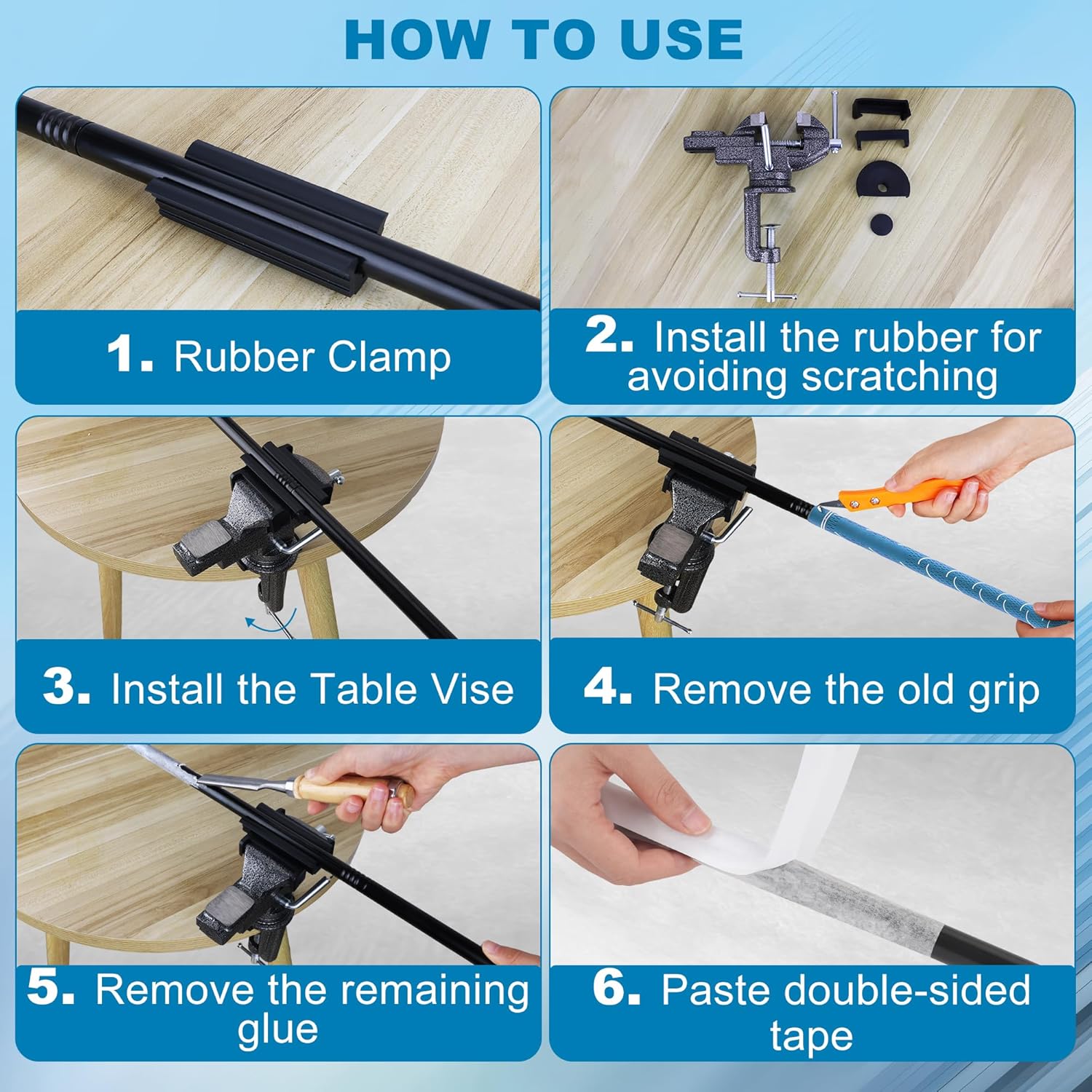 HOW TO USE

1. Rubber Clamp

2. Install the rubber for avoiding scratching

3. Install the Table Vise

4. Remove the old grip

5. Remove the remaining glue

6. Paste double-sided tape