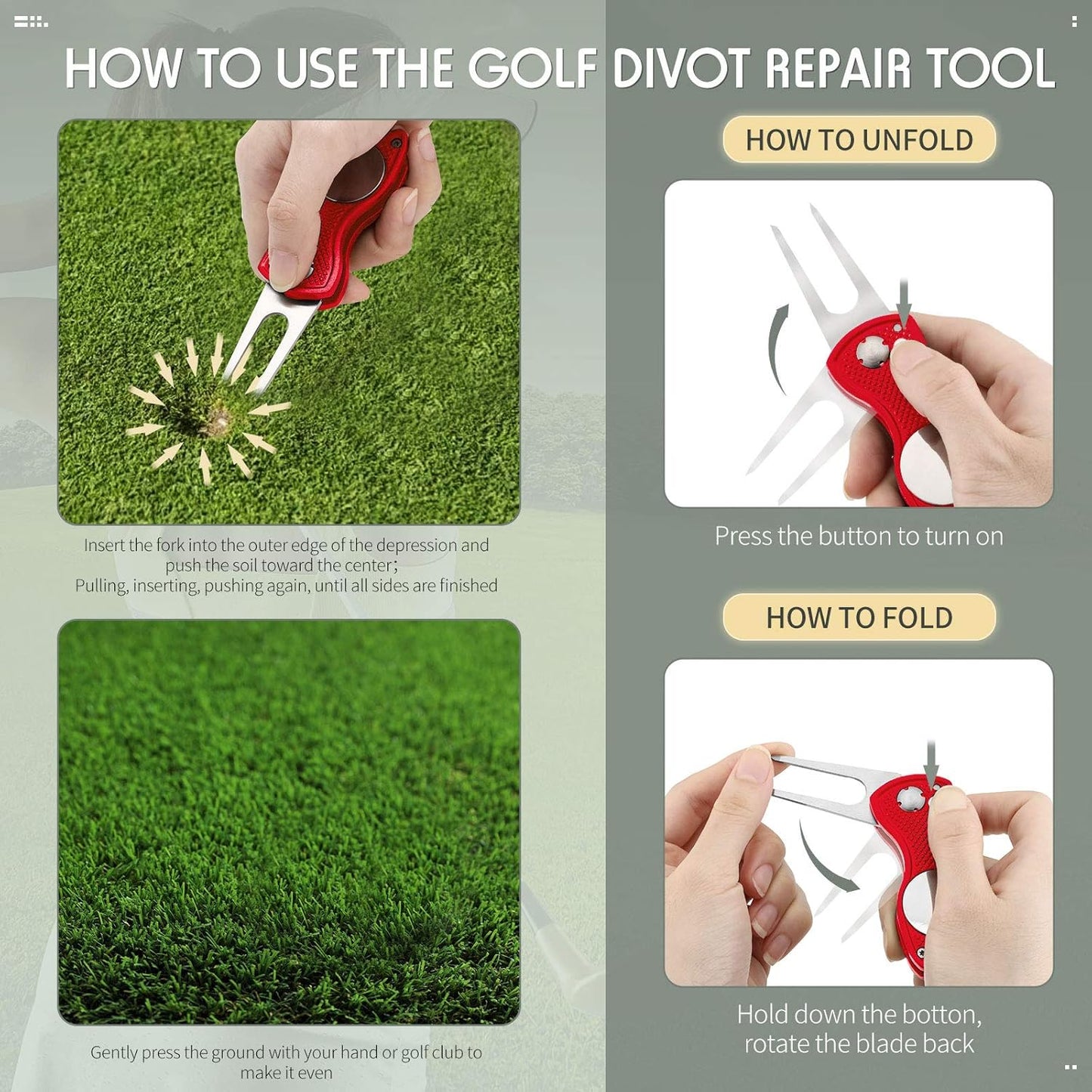 HOW TO USE THE GOLF DIVOT REPAIR TOOL

Insert the fork into the outer edge of the depression and push the soil toward the center;
Pulling, inserting, pushing again, until all sides are finished

Gently press the ground with your hand or golf club to make it even

HOW TO UNFOLD

Press the button to turn on

HOW TO FOLD

Hold down the botton, rotate the blade back