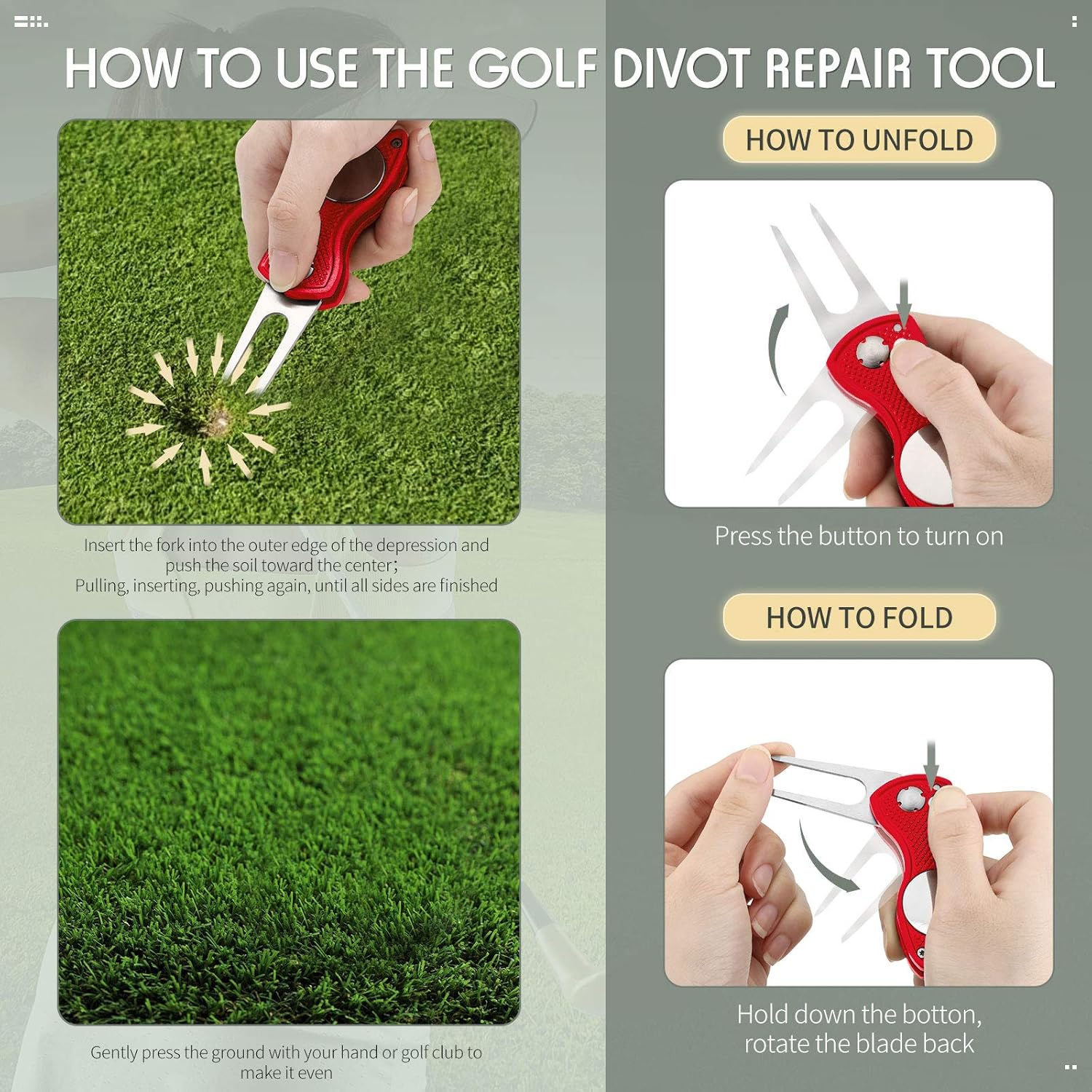 HOW TO USE THE GOLF DIVOT REPAIR TOOL

Insert the fork into the outer edge of the depression and push the soil toward the center;
Pulling, inserting, pushing again, until all sides are finished

Gently press the ground with your hand or golf club to make it even

HOW TO UNFOLD

Press the button to turn on

HOW TO FOLD

Hold down the botton, rotate the blade back