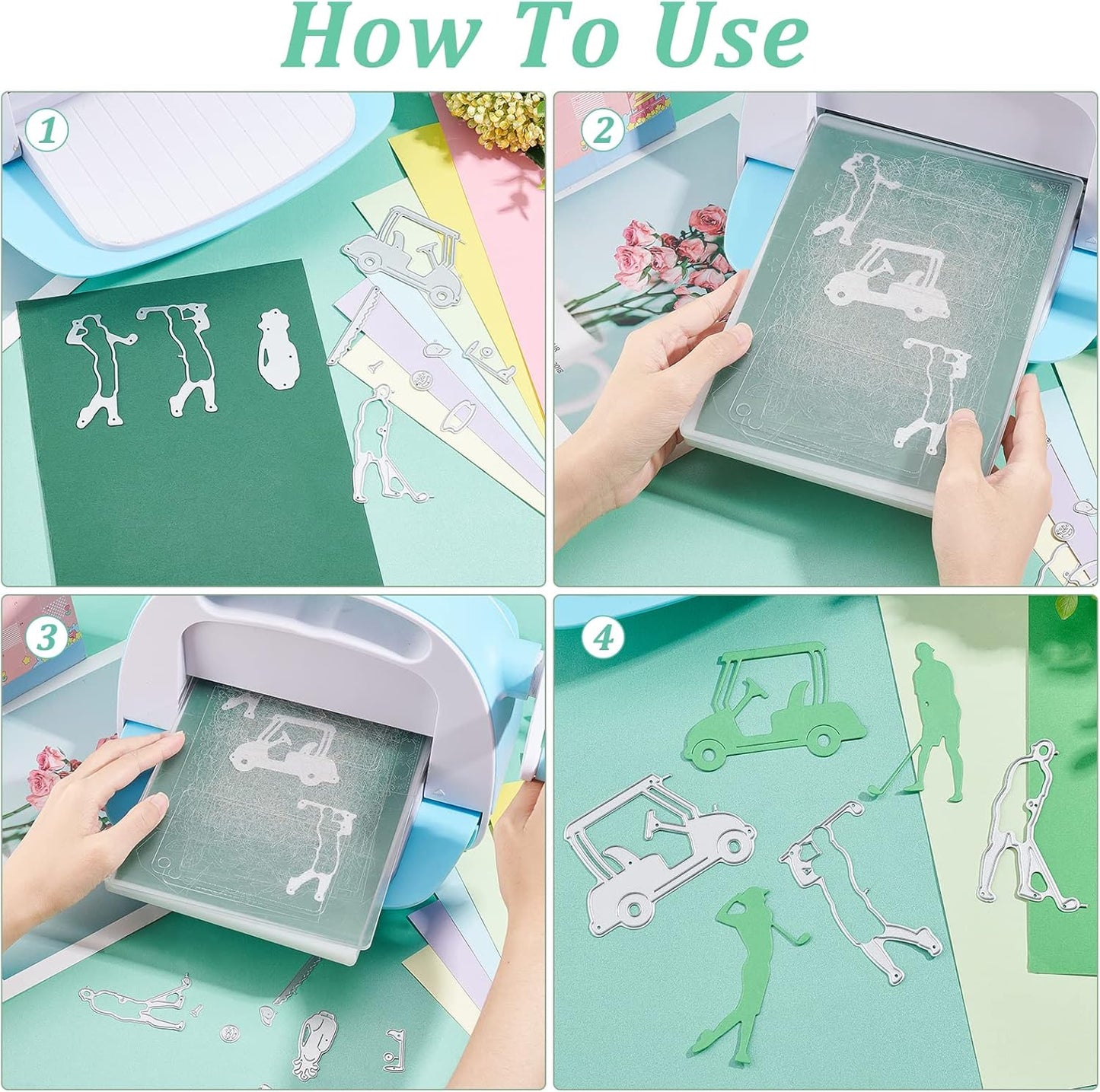 How To Use

1

2

3

4