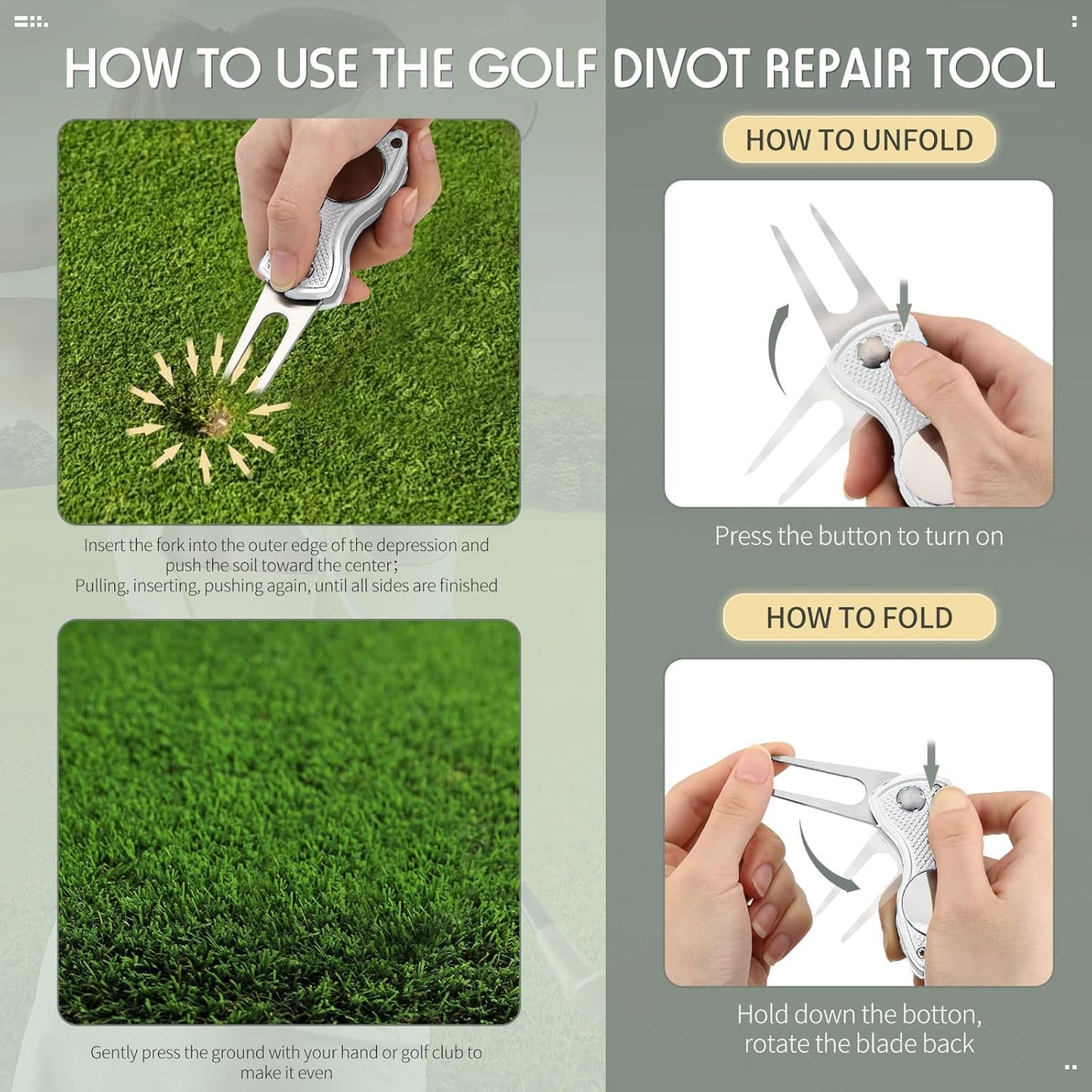 HOW TO USE THE GOLF DIVOT REPAIR TOOL

Insert the fork into the outer edge of the depression and push the soil toward the center;
Pulling, inserting, pushing again, until all sides are finished

Gently press the ground with your hand or golf club to make it even

HOW TO UNFOLD

Press the button to turn on

HOW TO FOLD

Hold down the botton, rotate the blade back