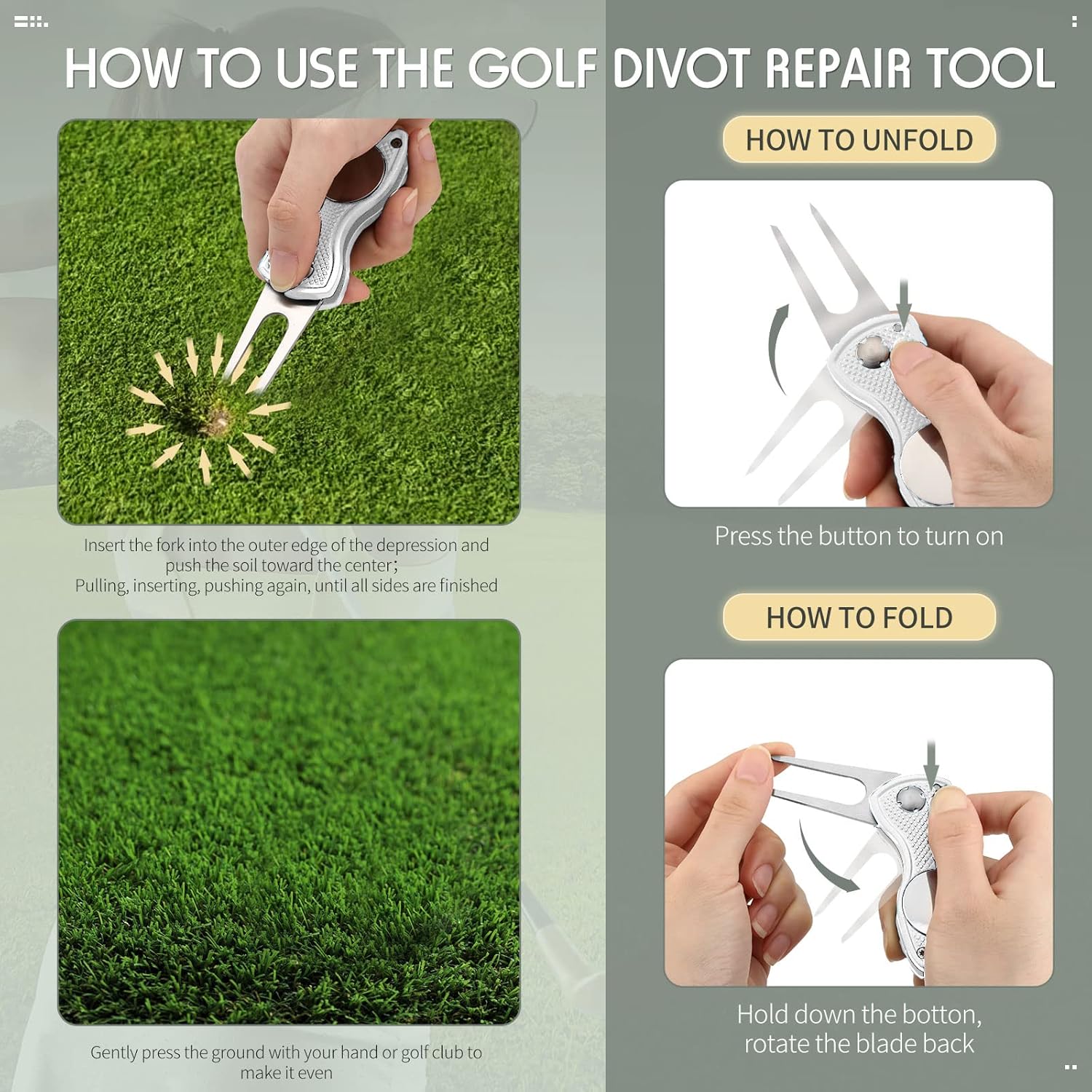 HOW TO USE THE GOLF DIVOT REPAIR TOOL

Insert the fork into the outer edge of the depression and push the soil toward the center;
Pulling, inserting, pushing again, until all sides are finished

Gently press the ground with your hand or golf club to make it even

HOW TO UNFOLD

Press the button to turn on

HOW TO FOLD

Hold down the botton, rotate the blade back