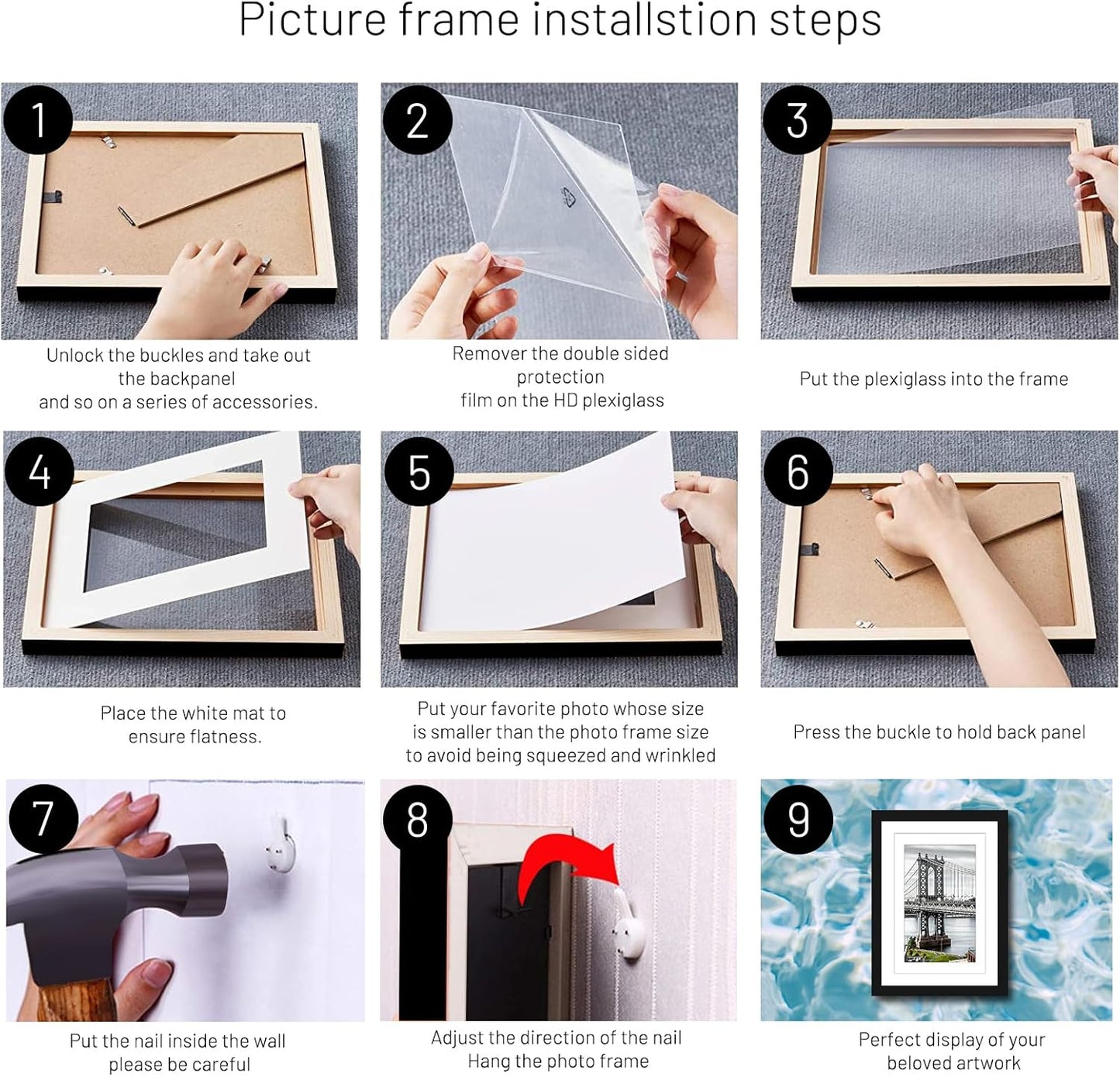 Picture frame installstion steps

1

Unlock the buckles and take out the backpanel and so on a series of accessories.

2

Remover the double sided protection film on the HD plexiglass

3

Put the plexiglass into the frame

4

Place the white mat to ensure flatness.

5

Put your favorite photo whose size is smaller than the photo frame size to avoid being squeezed and wrinkled

6

Press the buckle to hold back panel

7

Put the nail inside the wall please be careful

8

Adjust the direction of the nail Hang the photo frame

9

Perfect display of your beloved artwork