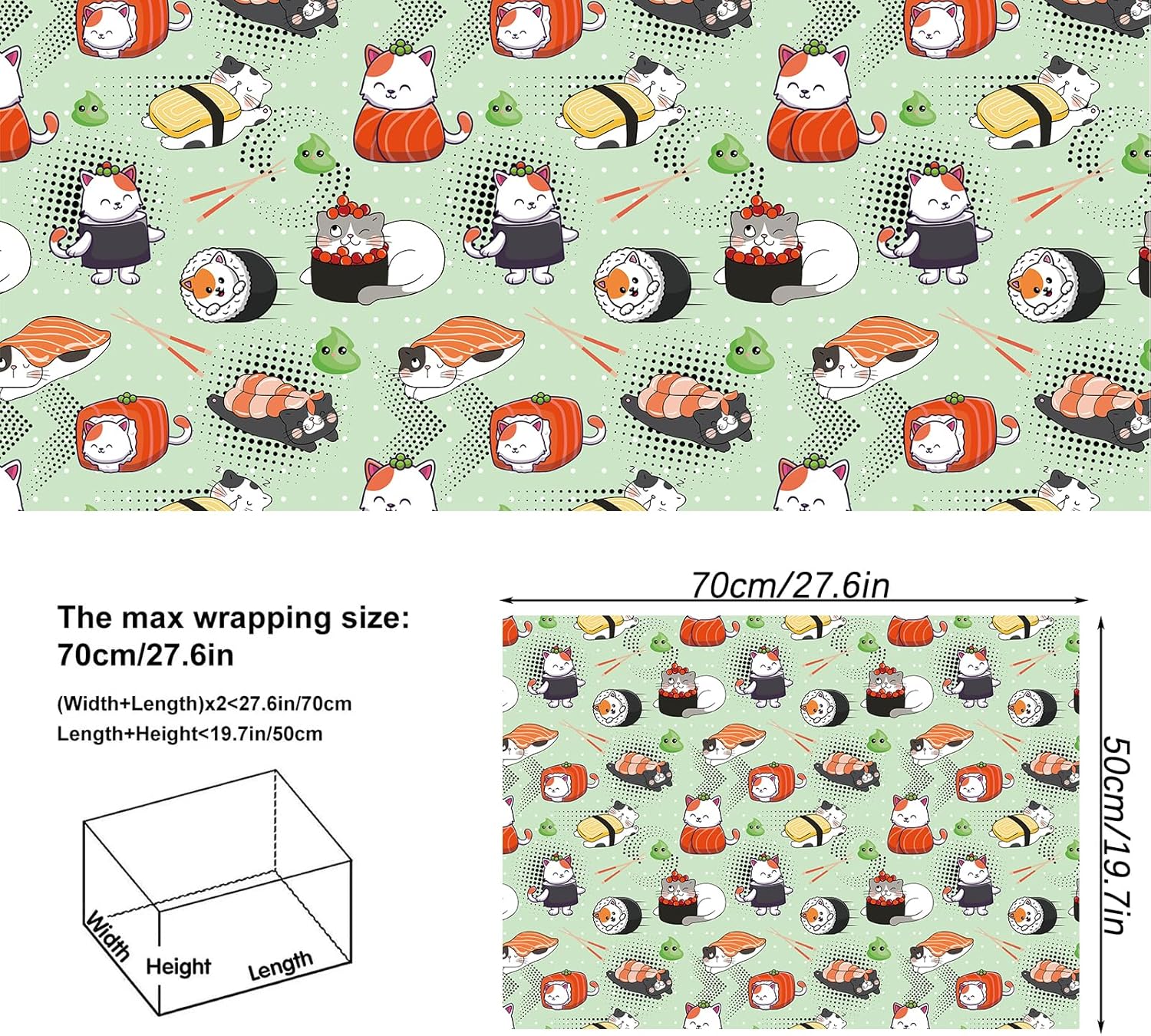 The max wrapping size:
70cm/27.6in

(Width+Length)x2<27.6in/70cm
Length+Height<19.7in/50cm

Width
Height
Length

70cm/27.6in

50cm/19.7in