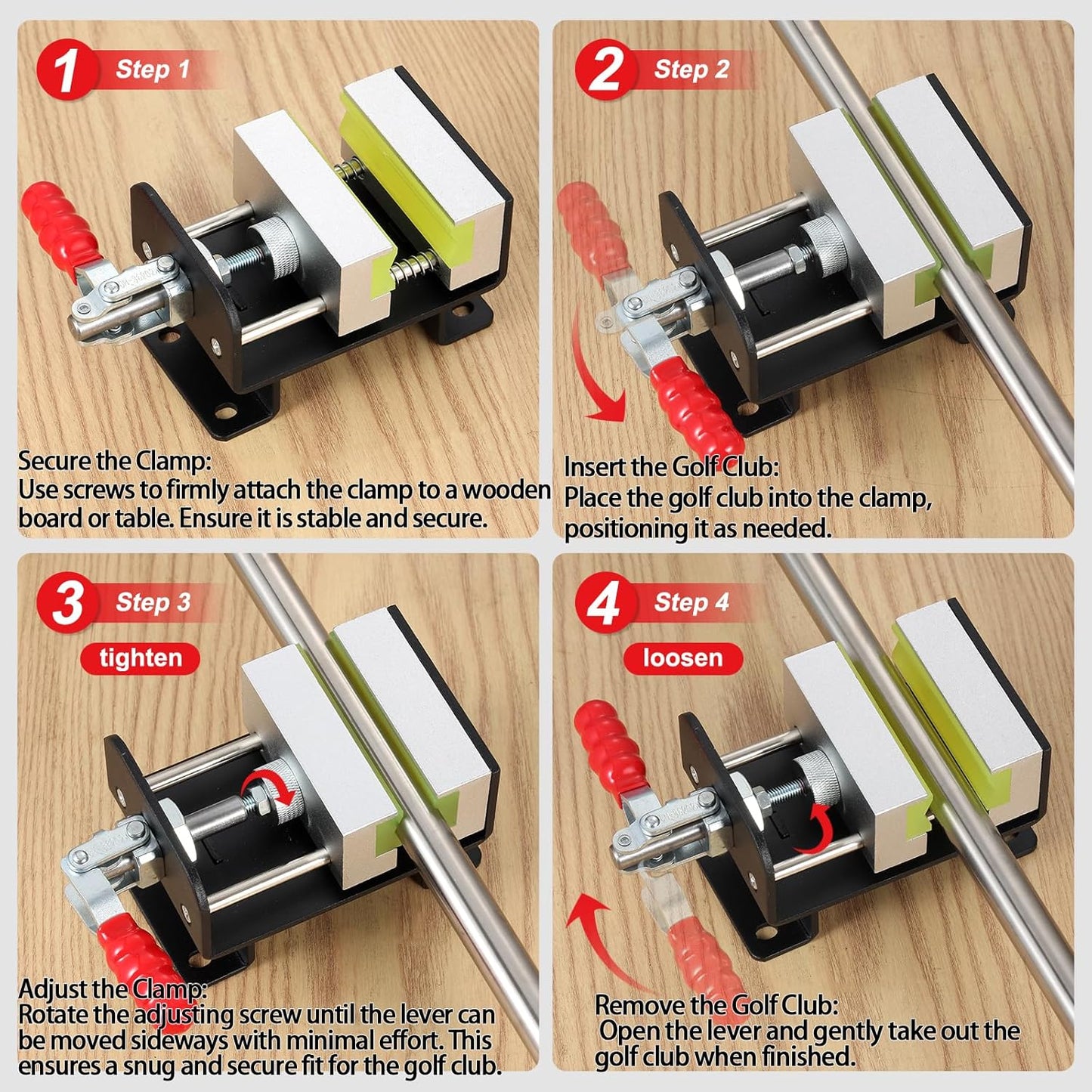 1 Step 1

Secure the Clamp:
Use screws to firmly attach the clamp to a wooden board or table. Ensure it is stable and secure.

2 Step 2

Insert the Golf Club:
Place the golf club into the clamp, positioning it as needed.

3 Step 3

tighten

Adjust the Clamp:
Rotate the adjusting screw until the lever can be moved sideways with minimal effort. This ensures a snug and secure fit for the golf club.

4 Step 4

loosen

Remove the Golf Club:
Open the lever and gently take out the golf club when finished.