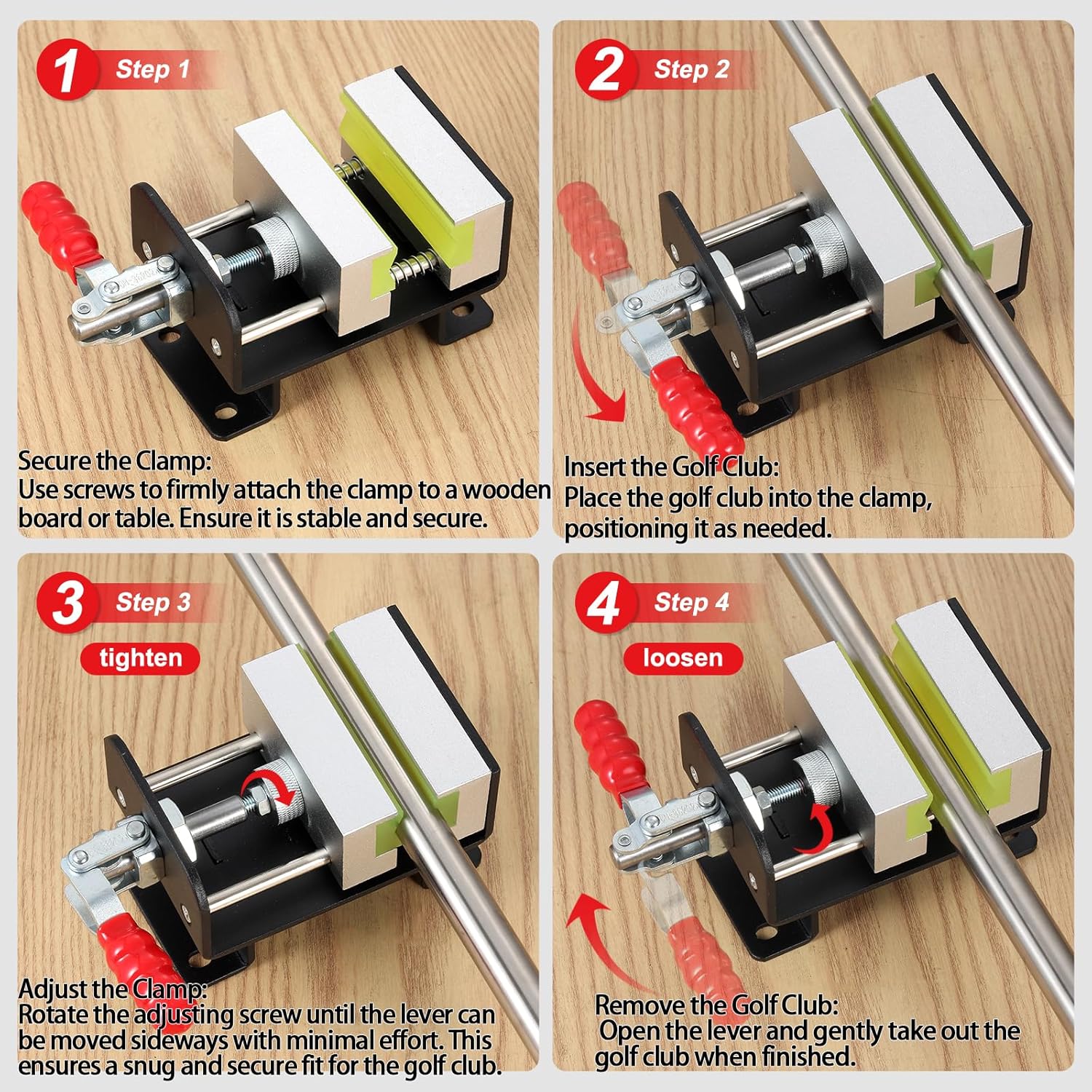 1 Step 1

Secure the Clamp:
Use screws to firmly attach the clamp to a wooden board or table. Ensure it is stable and secure.

2 Step 2

Insert the Golf Club:
Place the golf club into the clamp, positioning it as needed.

3 Step 3

tighten

Adjust the Clamp:
Rotate the adjusting screw until the lever can be moved sideways with minimal effort. This ensures a snug and secure fit for the golf club.

4 Step 4

loosen

Remove the Golf Club:
Open the lever and gently take out the golf club when finished.