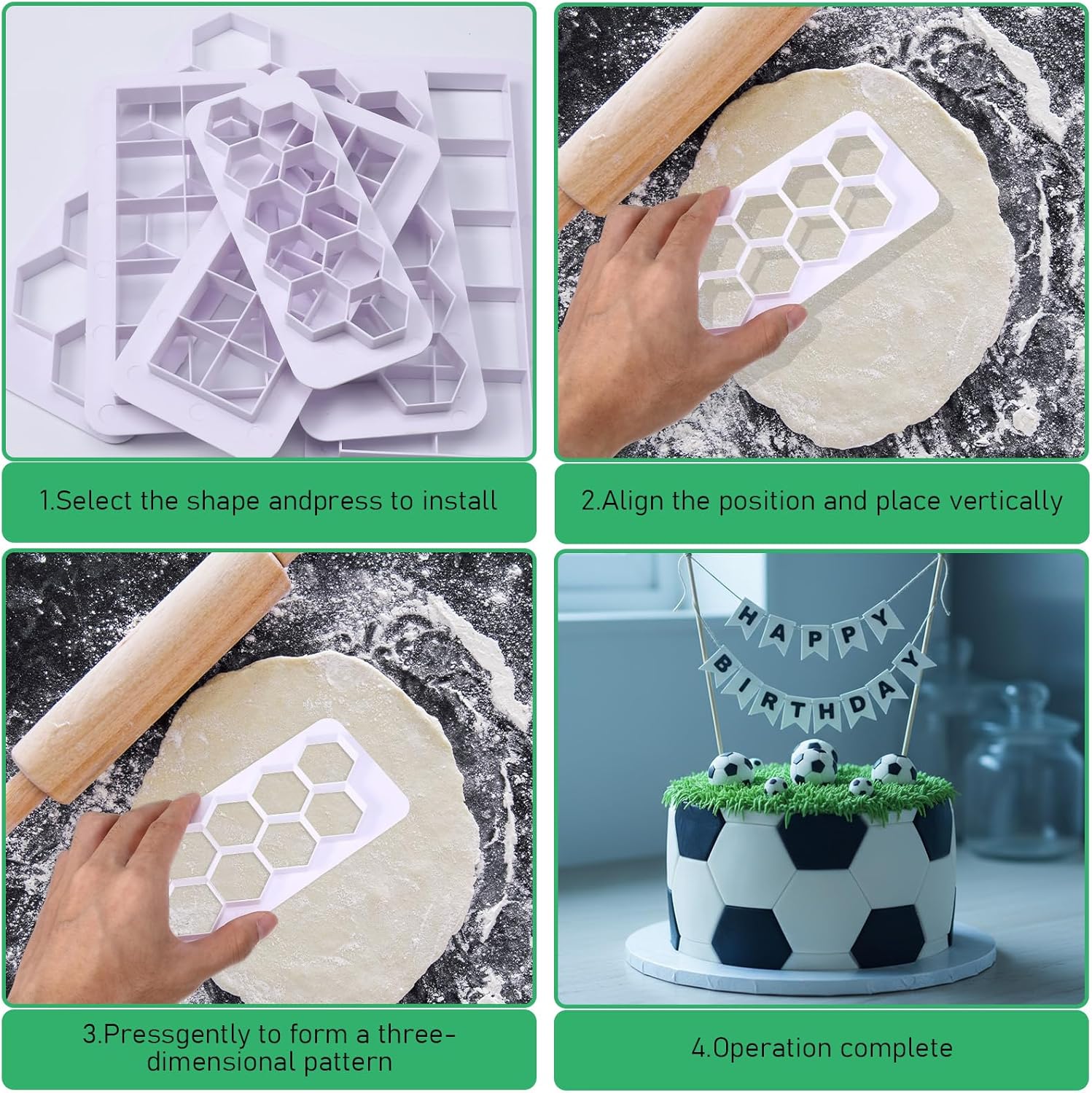 1.Select the shape andpress to install

2.Align the position and place vertically

HAPPY BIRTHDAY

3.Pressgently to form a three-dimensional pattern

4.Operation complete