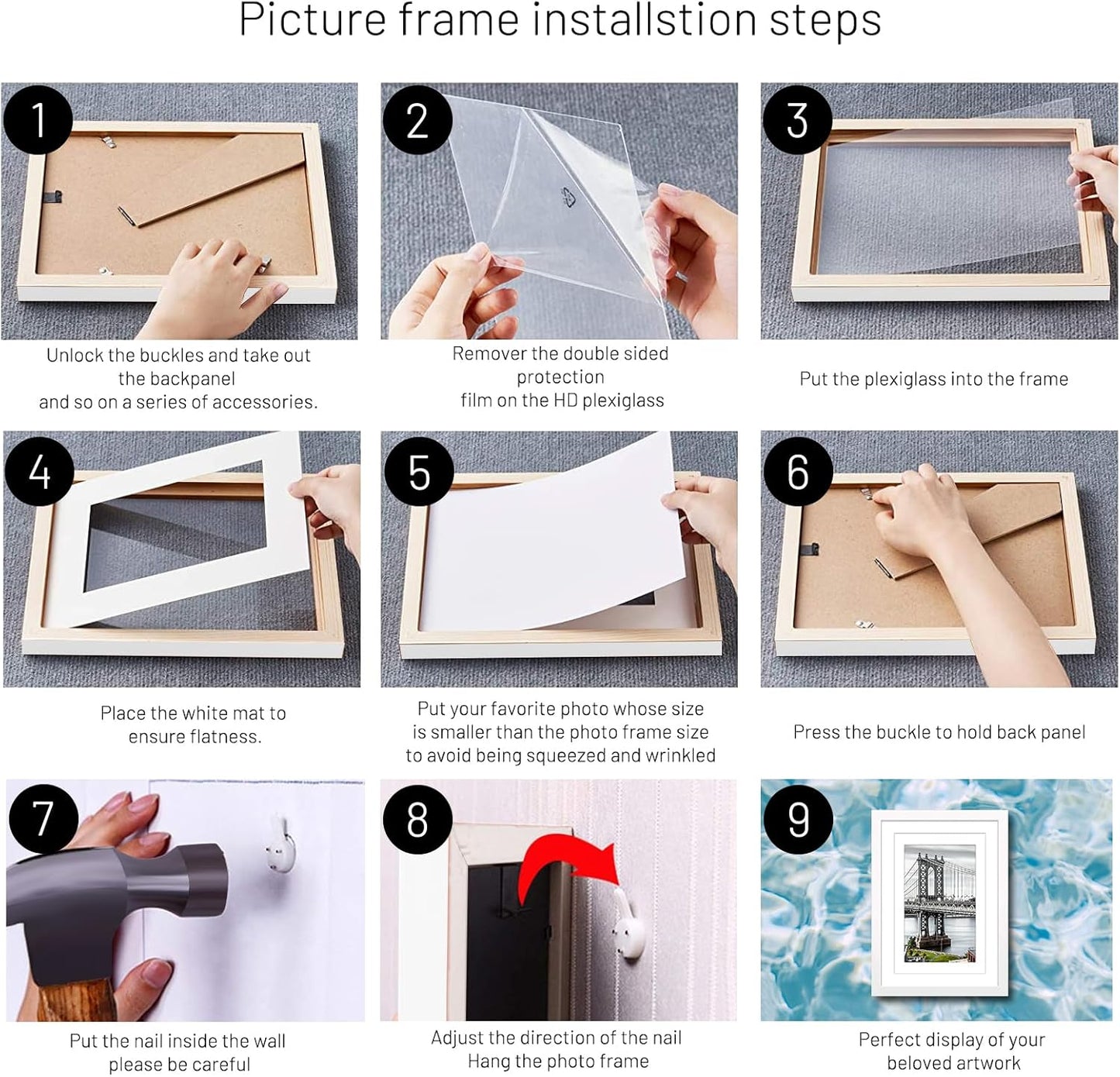 Picture frame installstion steps

1

Unlock the buckles and take out the backpanel and so on a series of accessories.

2

Remover the double sided protection film on the HD plexiglass

3

Put the plexiglass into the frame

4

Place the white mat to ensure flatness.

5

Put your favorite photo whose size is smaller than the photo frame size to avoid being squeezed and wrinkled

6

Press the buckle to hold back panel

7

Put the nail inside the wall please be careful

8

Adjust the direction of the nail Hang the photo frame

9

Perfect display of your beloved artwork