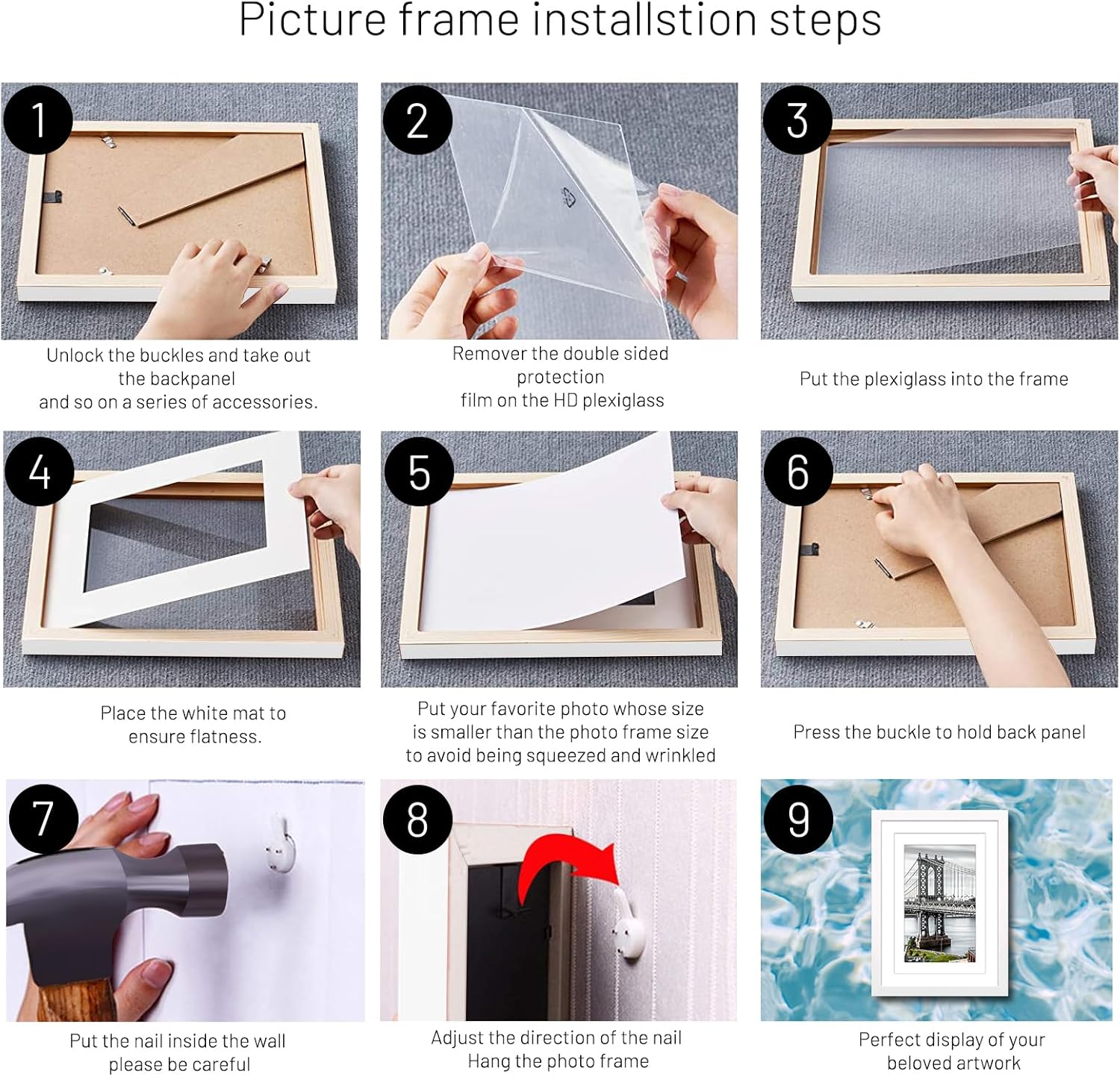 Picture frame installstion steps

1

Unlock the buckles and take out the backpanel and so on a series of accessories.

2

Remover the double sided protection film on the HD plexiglass

3

Put the plexiglass into the frame

4

Place the white mat to ensure flatness.

5

Put your favorite photo whose size is smaller than the photo frame size to avoid being squeezed and wrinkled

6

Press the buckle to hold back panel

7

Put the nail inside the wall please be careful

8

Adjust the direction of the nail Hang the photo frame

9

Perfect display of your beloved artwork