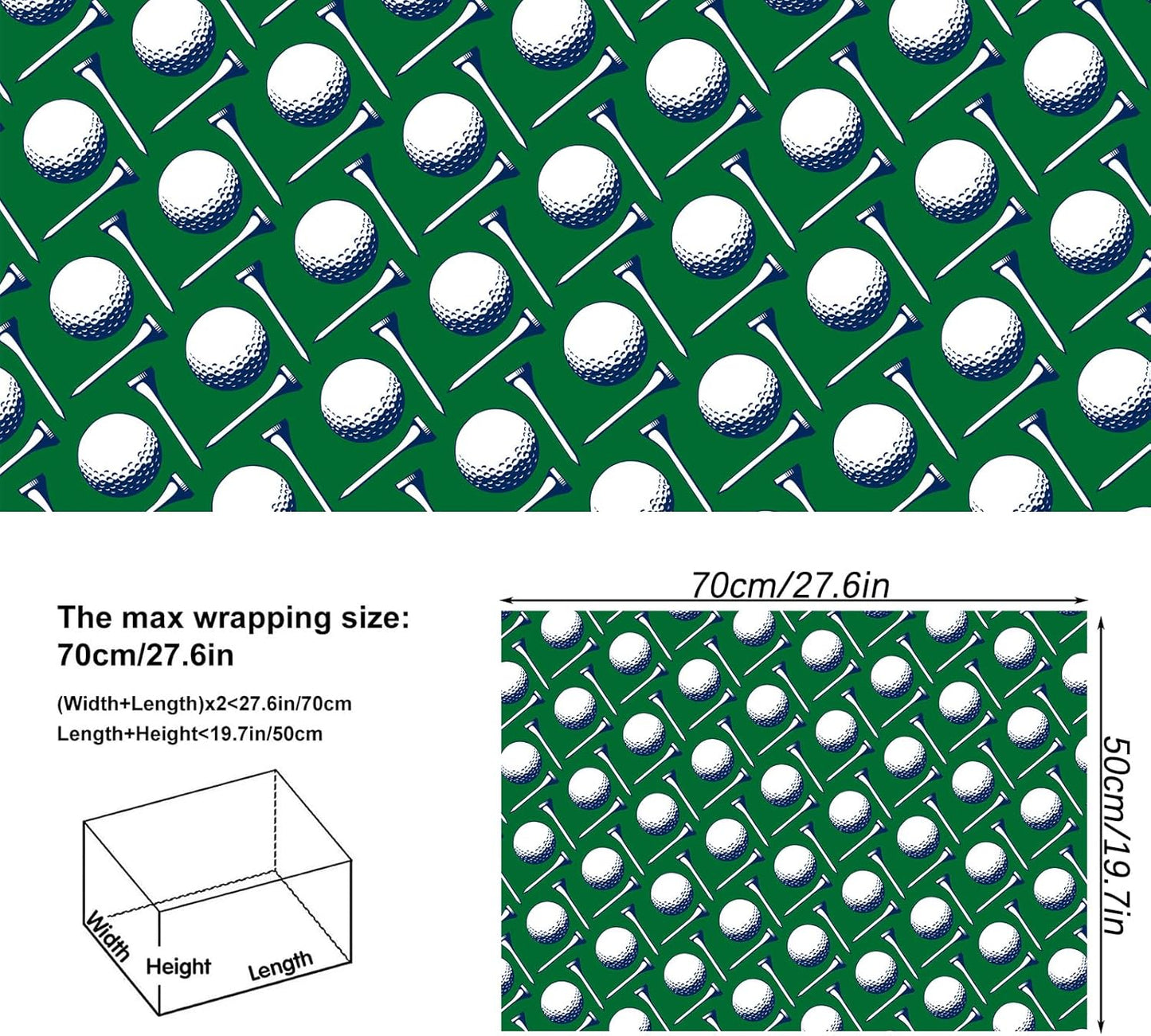 The max wrapping size:
70cm/27.6in

(Width+Length)x2<27.6in/70cm
Length+Height<19.7in/50cm

Width
Height
Length

70cm/27.6in

50cm/19.7in