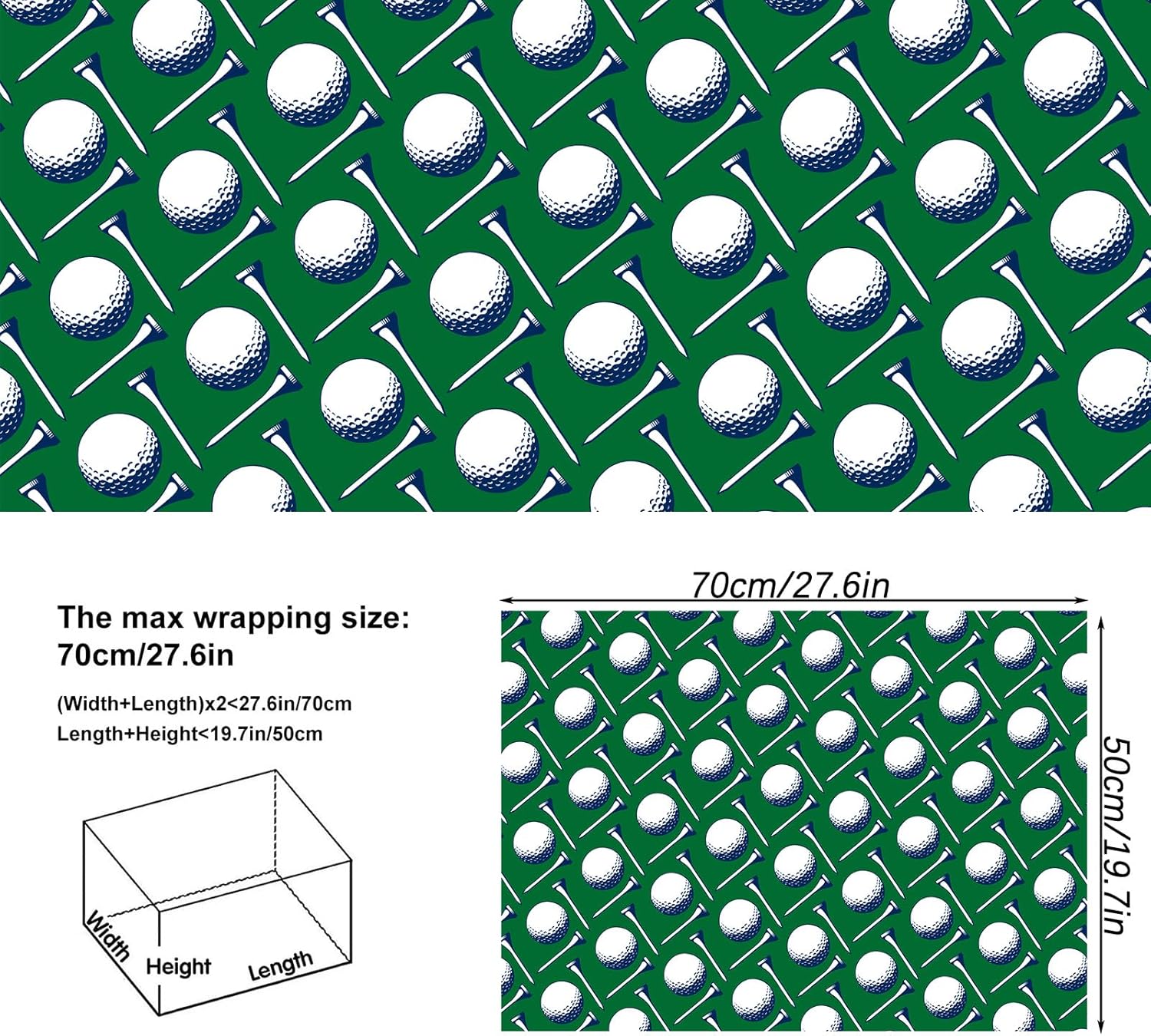 The max wrapping size:
70cm/27.6in

(Width+Length)x2<27.6in/70cm
Length+Height<19.7in/50cm

Width
Height
Length

70cm/27.6in

50cm/19.7in