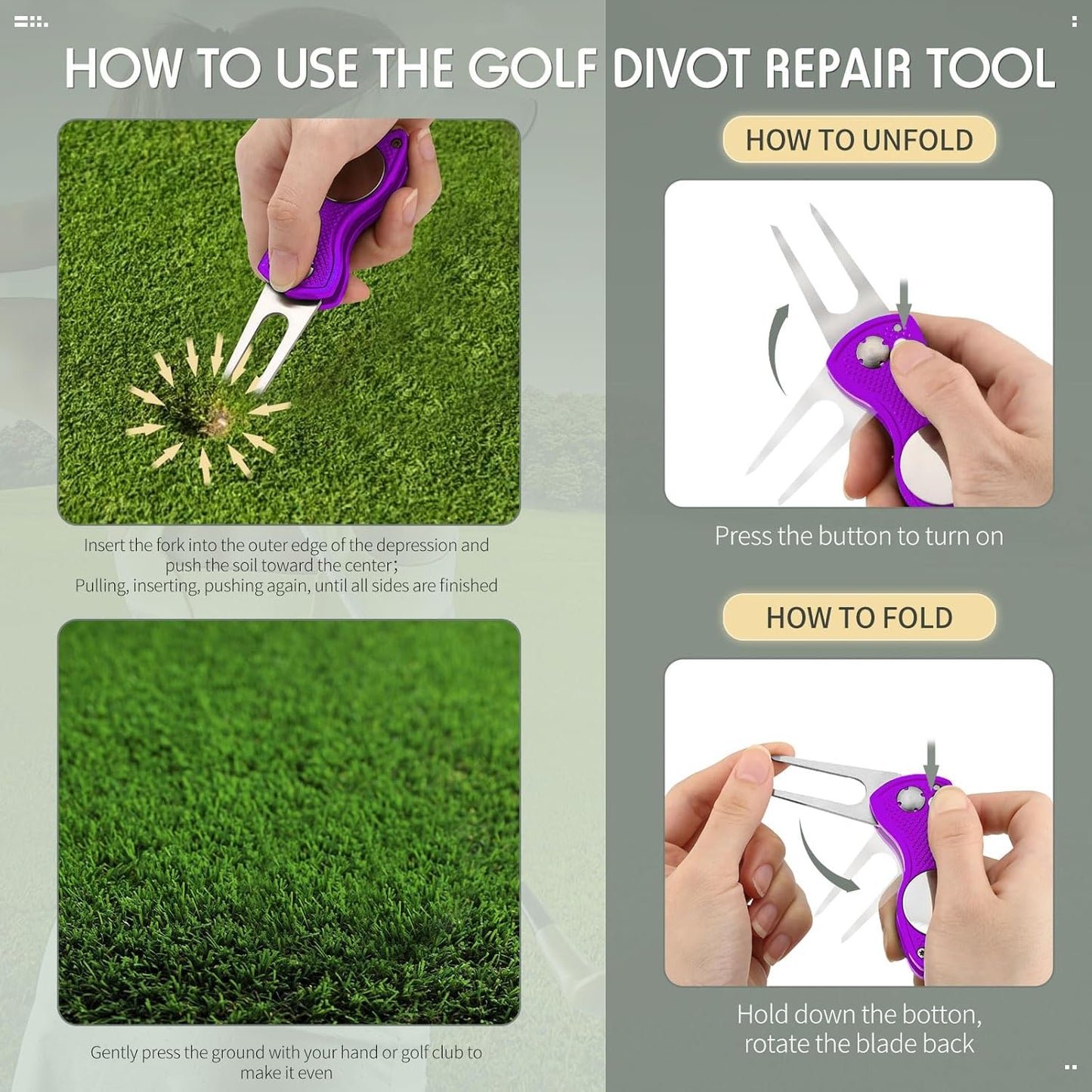 HOW TO USE THE GOLF DIVOT REPAIR TOOL

Insert the fork into the outer edge of the depression and push the soil toward the center;
Pulling, inserting, pushing again, until all sides are finished

Gently press the ground with your hand or golf club to make it even

HOW TO UNFOLD

Press the button to turn on

HOW TO FOLD

Hold down the botton, rotate the blade back