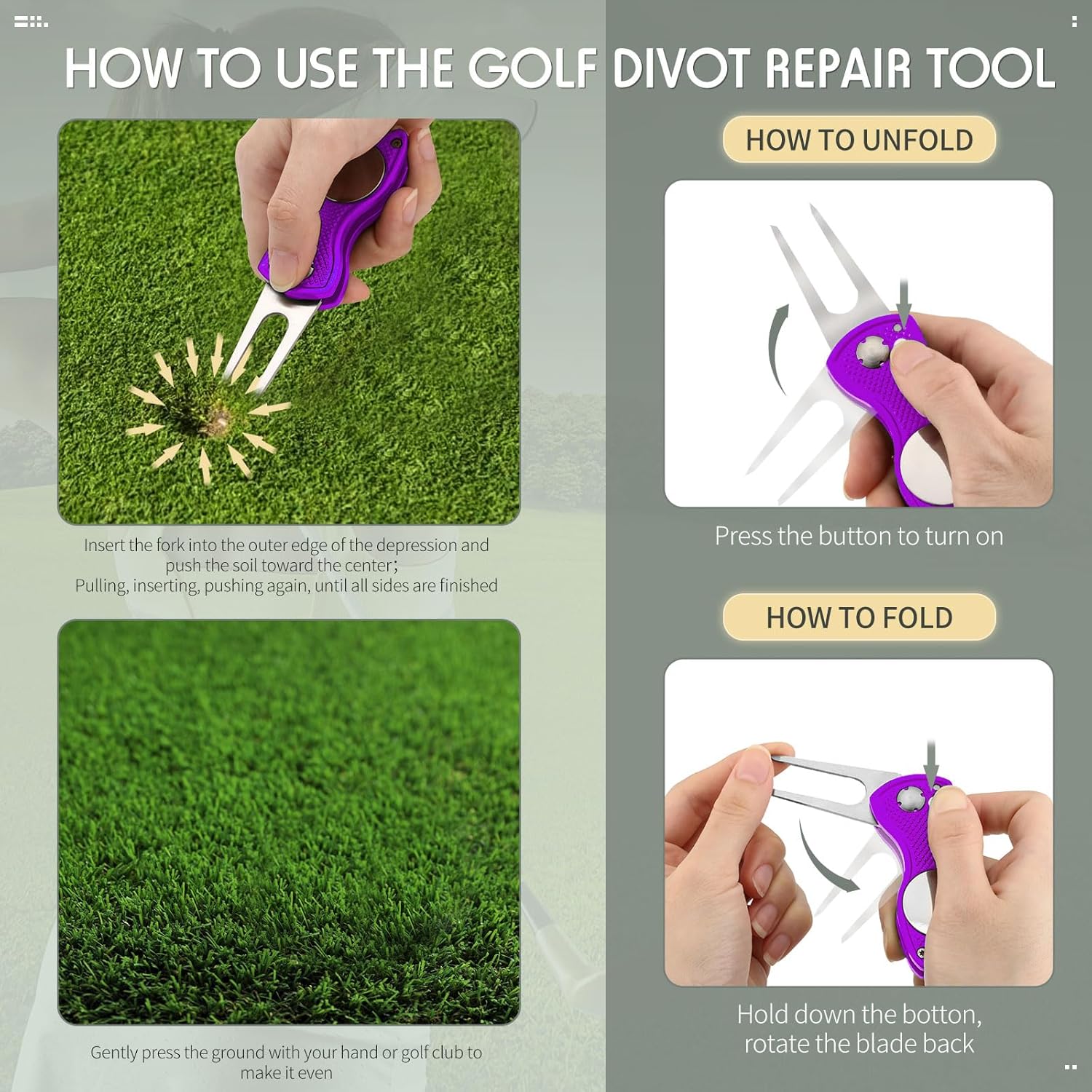 HOW TO USE THE GOLF DIVOT REPAIR TOOL

Insert the fork into the outer edge of the depression and push the soil toward the center;
Pulling, inserting, pushing again, until all sides are finished

Gently press the ground with your hand or golf club to make it even

HOW TO UNFOLD

Press the button to turn on

HOW TO FOLD

Hold down the botton, rotate the blade back