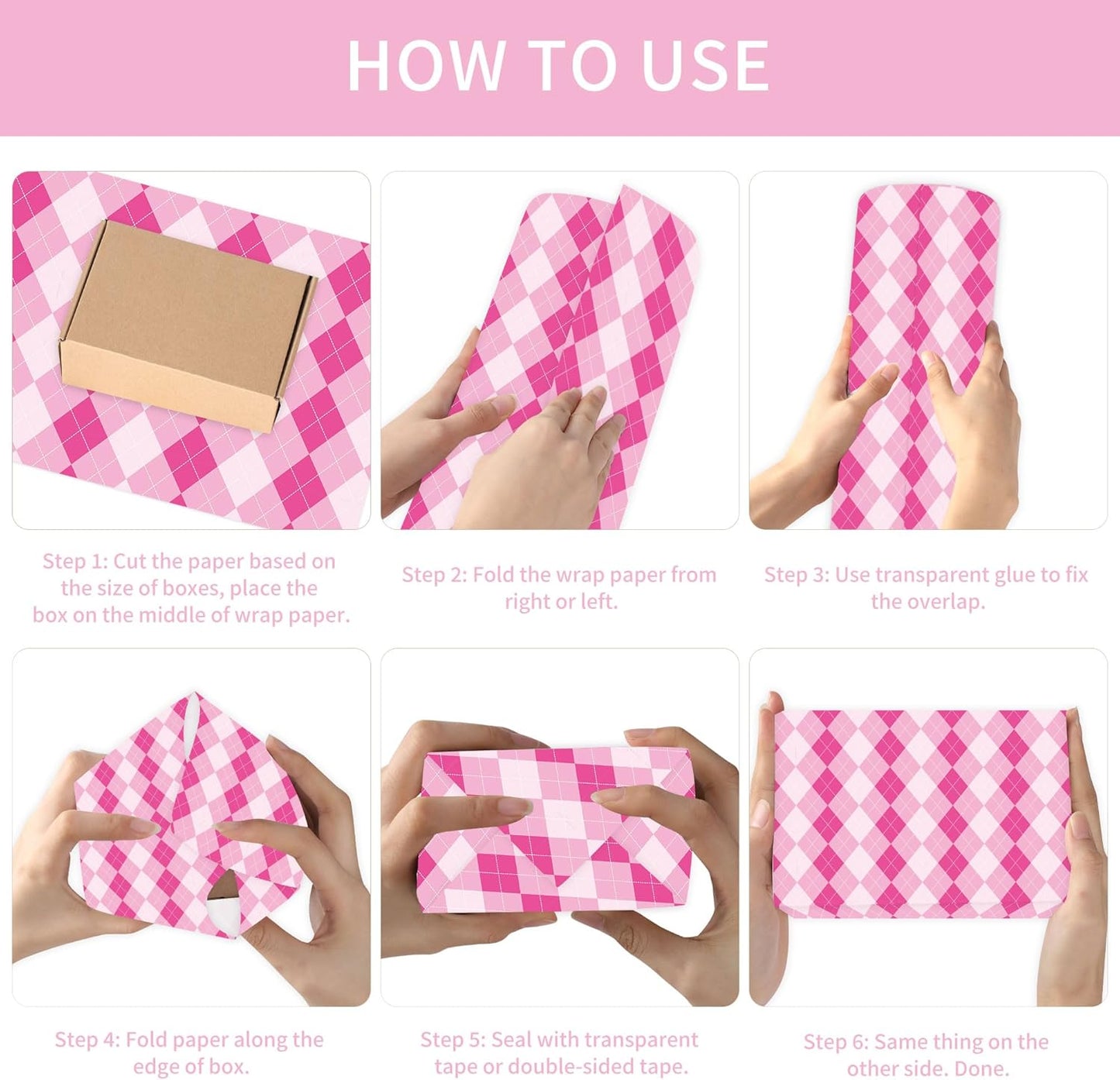 HOW TO USE

Step 1: Cut the paper based on the size of boxes, place the box on the middle of wrap paper.

Step 2: Fold the wrap paper from right or left.

Step 3: Use transparent glue to fix the overlap.

Step 4: Fold paper along the edge of box.

Step 5: Seal with transparent tape or double-sided tape.

Step 6: Same thing on the other side. Done.