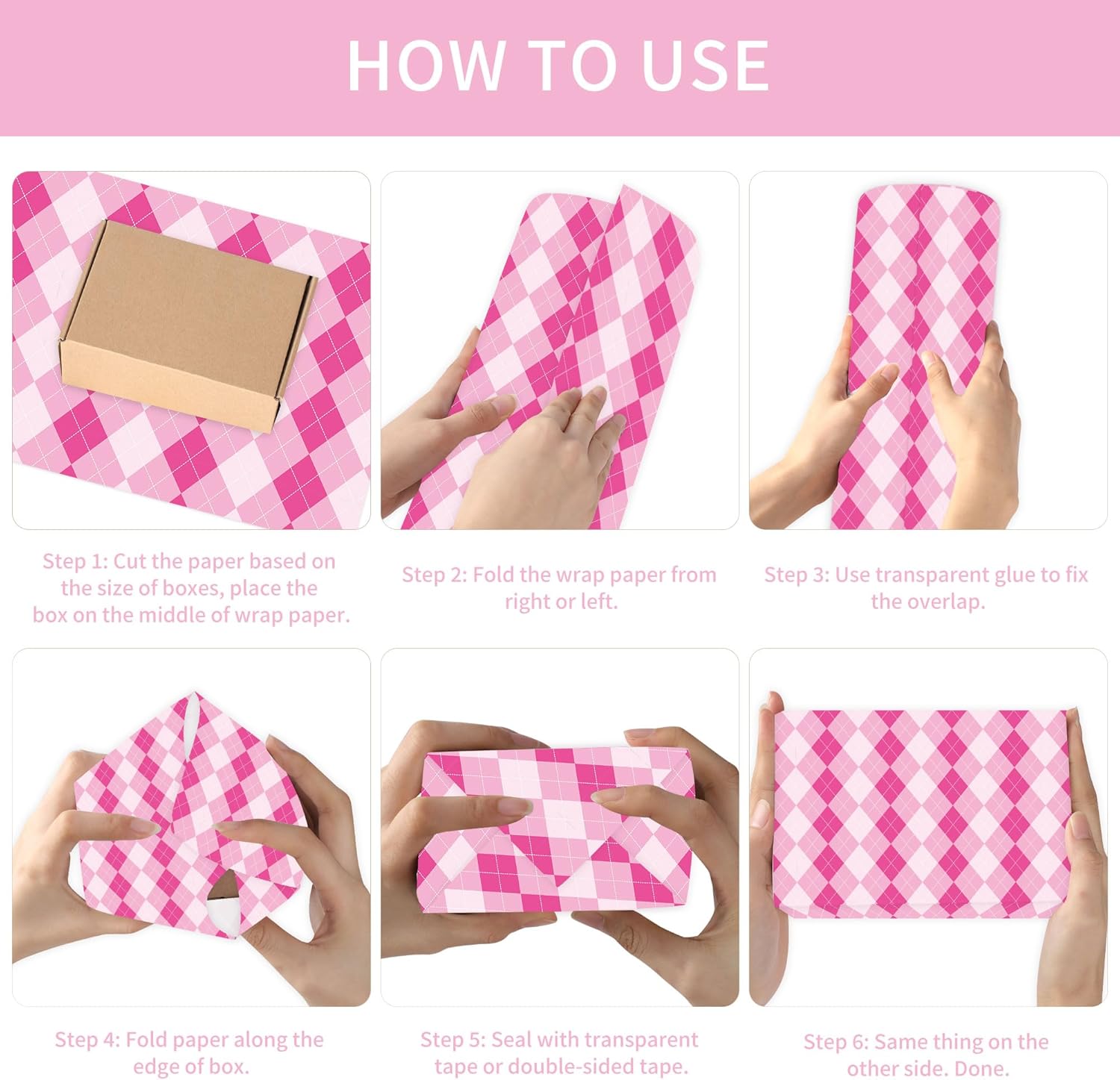 HOW TO USE

Step 1: Cut the paper based on the size of boxes, place the box on the middle of wrap paper.

Step 2: Fold the wrap paper from right or left.

Step 3: Use transparent glue to fix the overlap.

Step 4: Fold paper along the edge of box.

Step 5: Seal with transparent tape or double-sided tape.

Step 6: Same thing on the other side. Done.