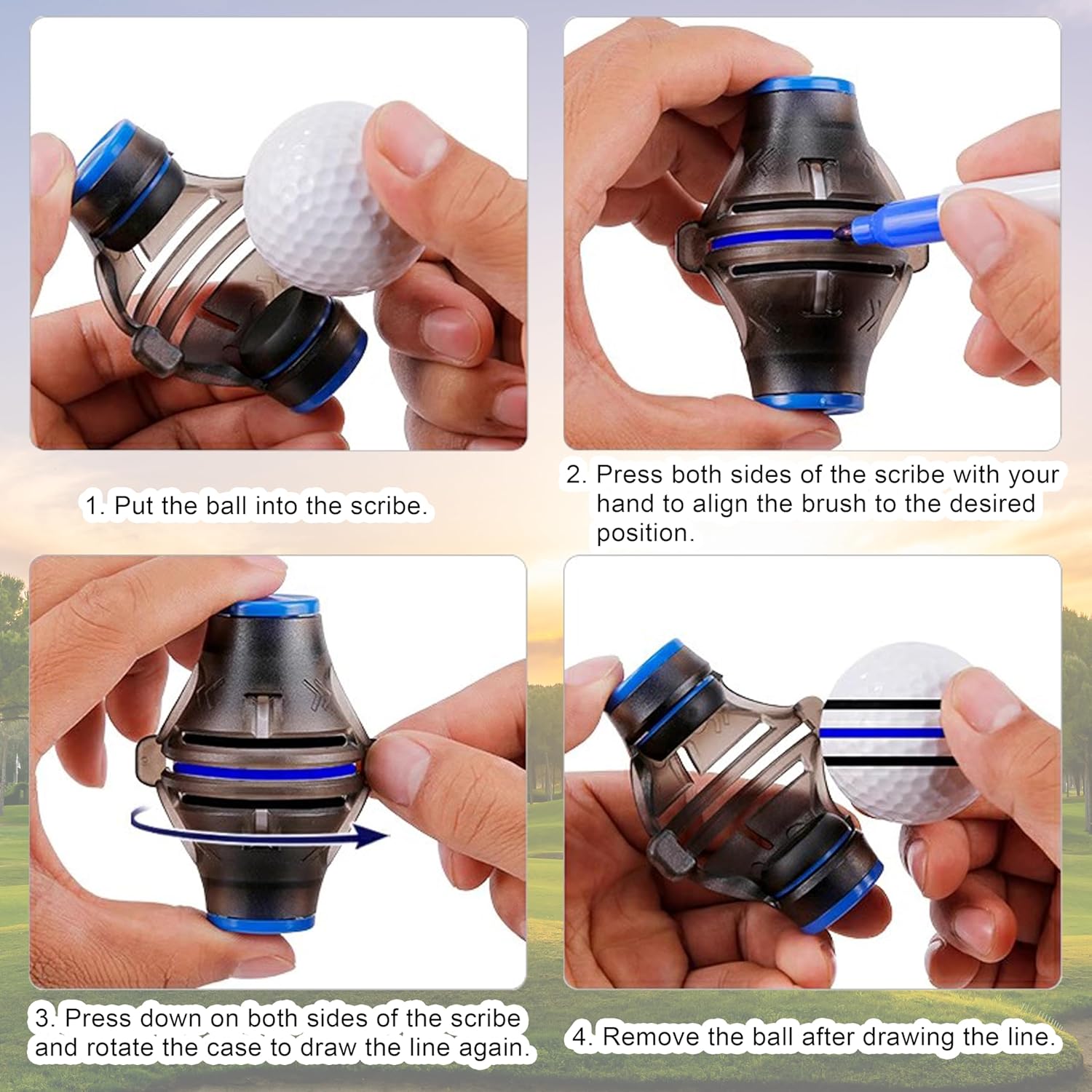 1. Put the ball into the scribe.

2. Press both sides of the scribe with your hand to align the brush to the desired position.

3. Press down on both sides of the scribe and rotate the case to draw the line again.

4. Remove the ball after drawing the line.