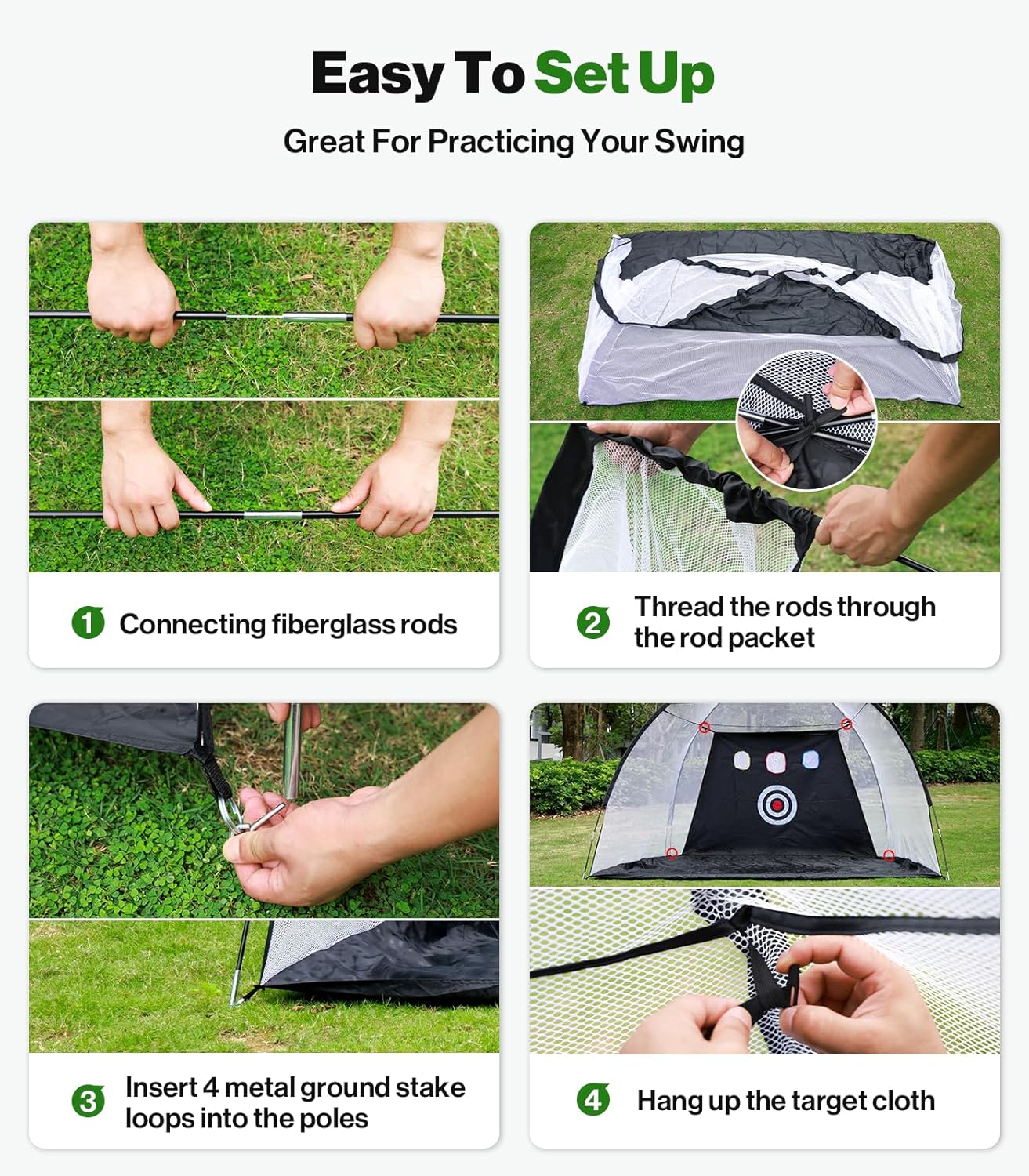 Easy To Set Up

Great For Practicing Your Swing

1 Connecting fiberglass rods

2 Thread the rods through the rod packet

3 Insert 4 metal ground stake loops into the poles

4 Hang up the target cloth