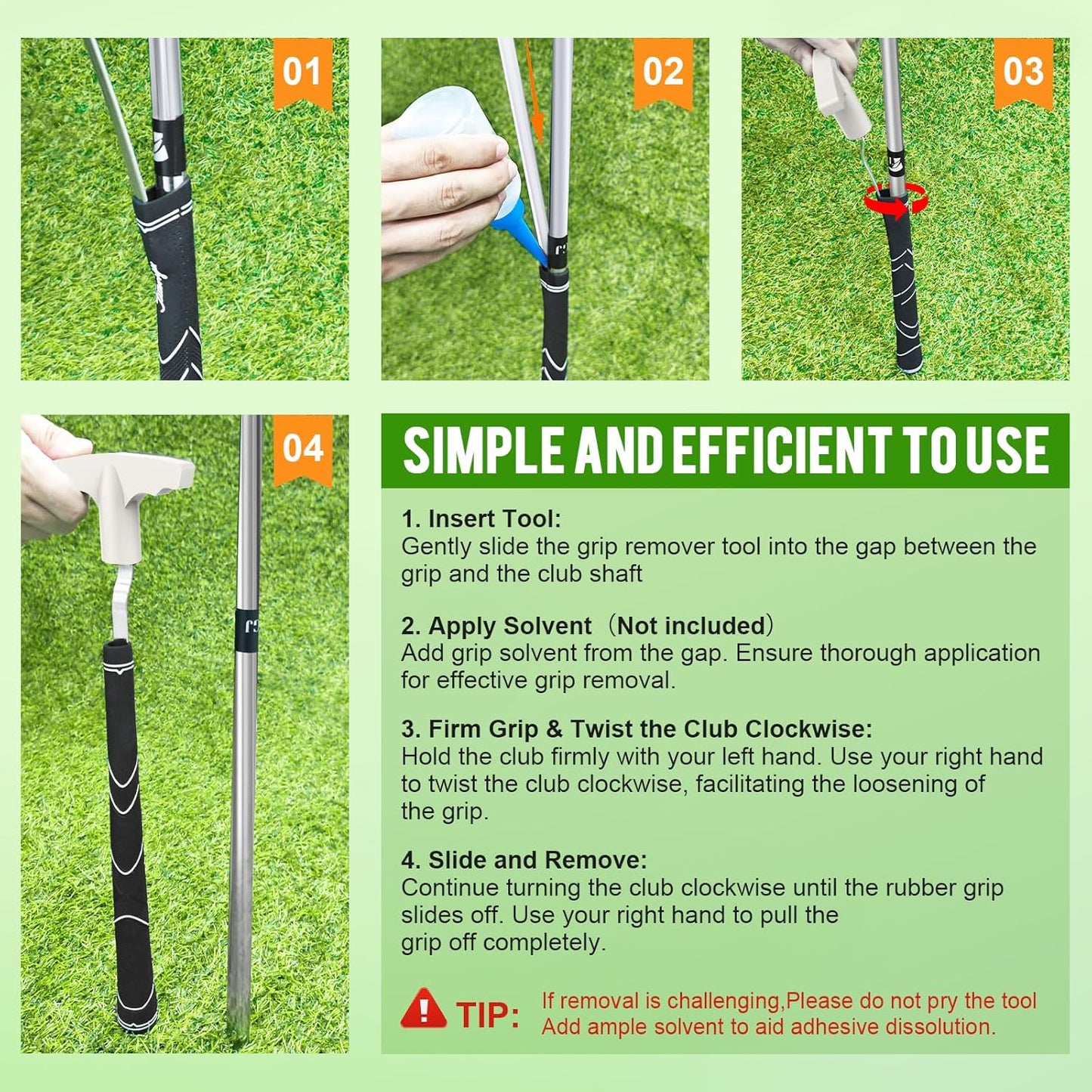 01

02

03

04

SIMPLE AND EFFICIENT TO USE

1. Insert Tool:
Gently slide the grip remover tool into the gap between the grip and the club shaft

2. Apply Solvent（Not included）
Add grip solvent from the gap. Ensure thorough application for effective grip removal.

3. Firm Grip & Twist the Club Clockwise:
Hold the club firmly with your left hand. Use your right hand to twist the club clockwise, facilitating the loosening of the grip.

4. Slide and Remove:
Continue turning the club clockwise until the rubber grip slides off. Use your right hand to pull the grip off completely.

TIP: If removal is challenging,Please do not pry the tool
Add ample solvent to aid adhesive dissolution.