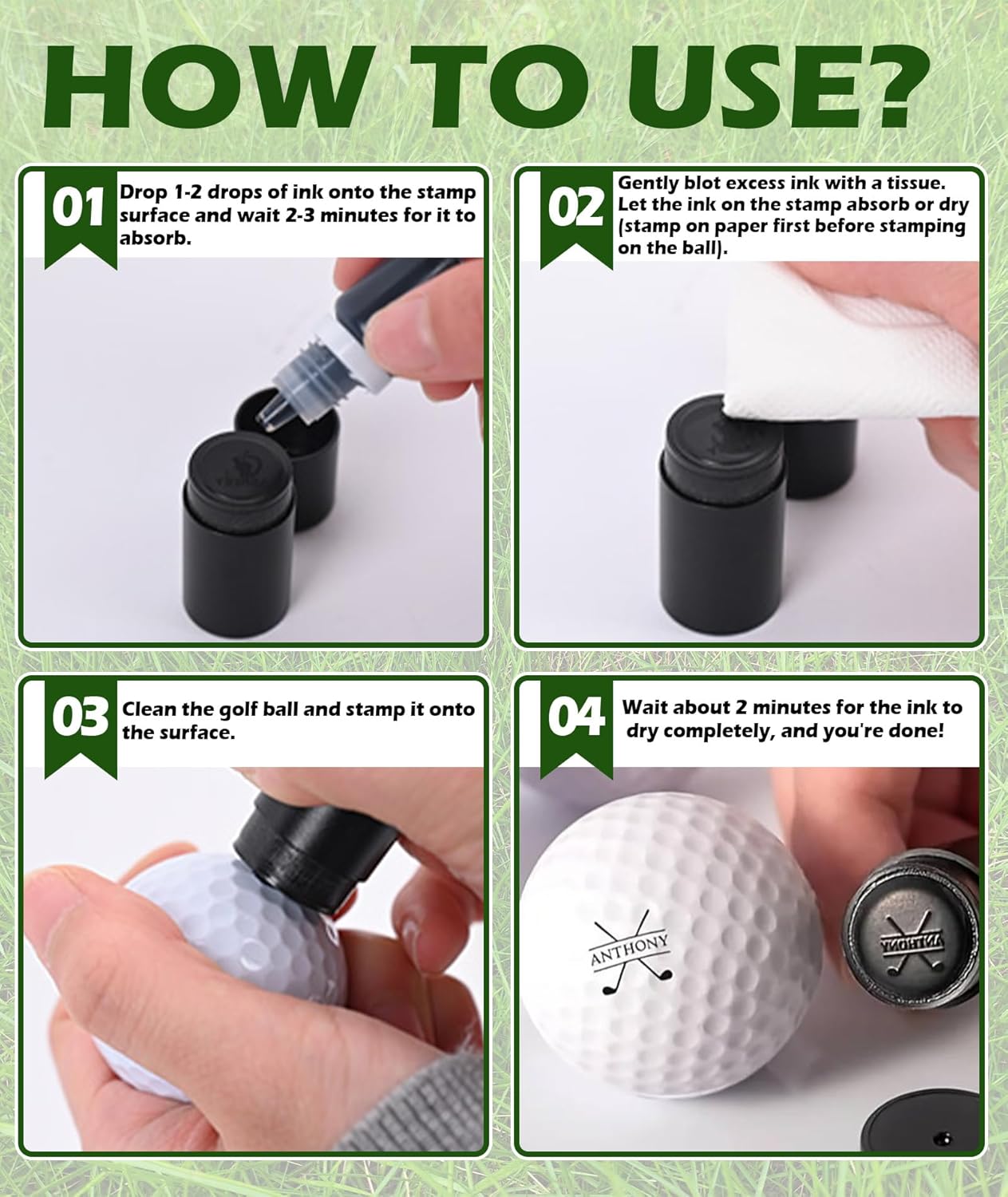 HOW TO USE?

01 Drop 1-2 drops of ink onto the stamp surface and wait 2-3 minutes for it to absorb.

02 Gently blot excess ink with a tissue. Let the ink on the stamp absorb or dry (stamp on paper first before stamping on the ball).

03 Clean the golf ball and stamp it onto the surface.

04 Wait about 2 minutes for the ink to dry completely, and you're done!

ANTHONY

ANTHONY