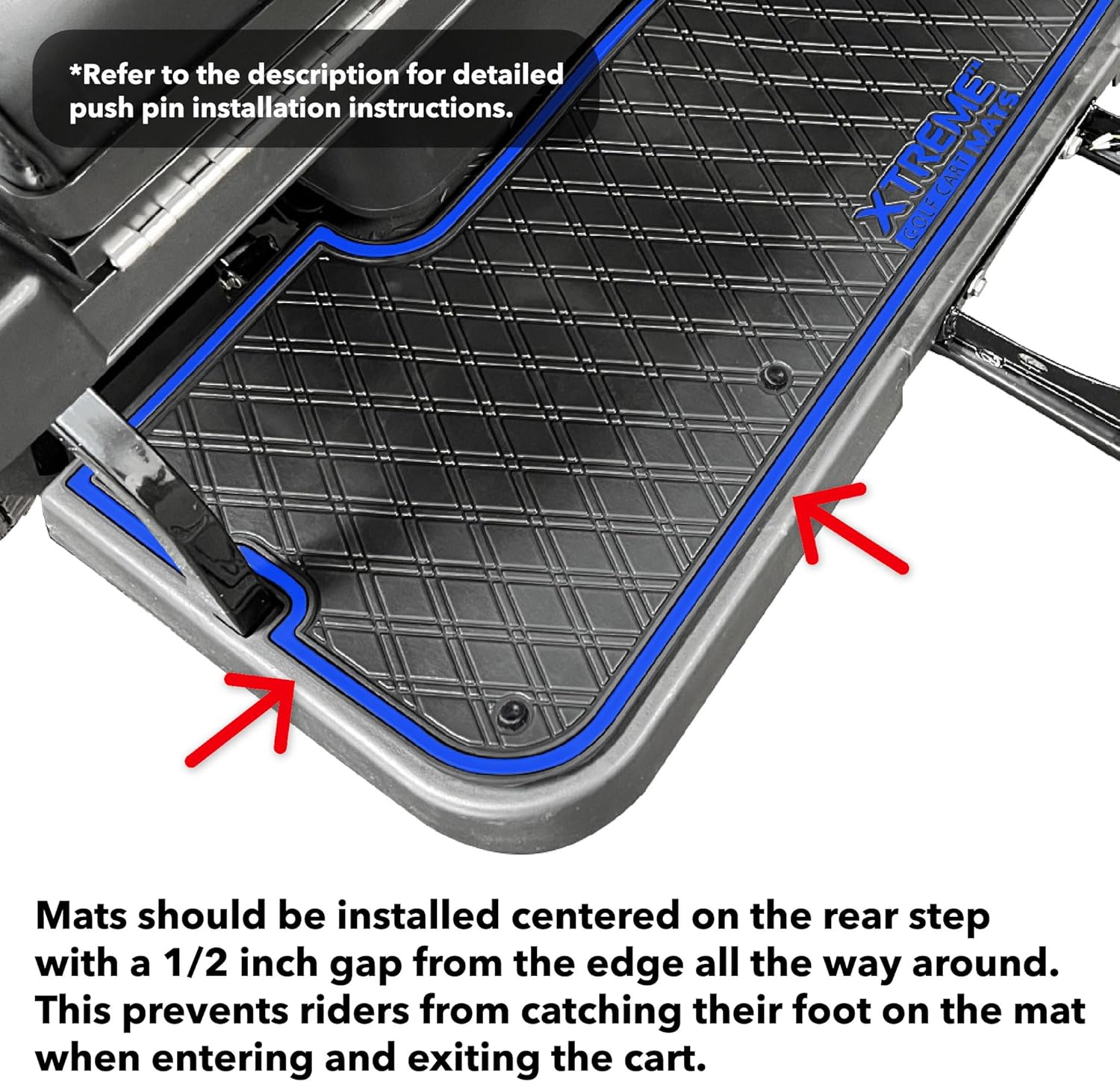 *Refer to the description for detailed push pin installation instructions.

XTREME
GOLF CART MATS

Mats should be installed centered on the rear step with a 1/2 inch gap from the edge all the way around. This prevents riders from catching their foot on the mat when entering and exiting the cart.