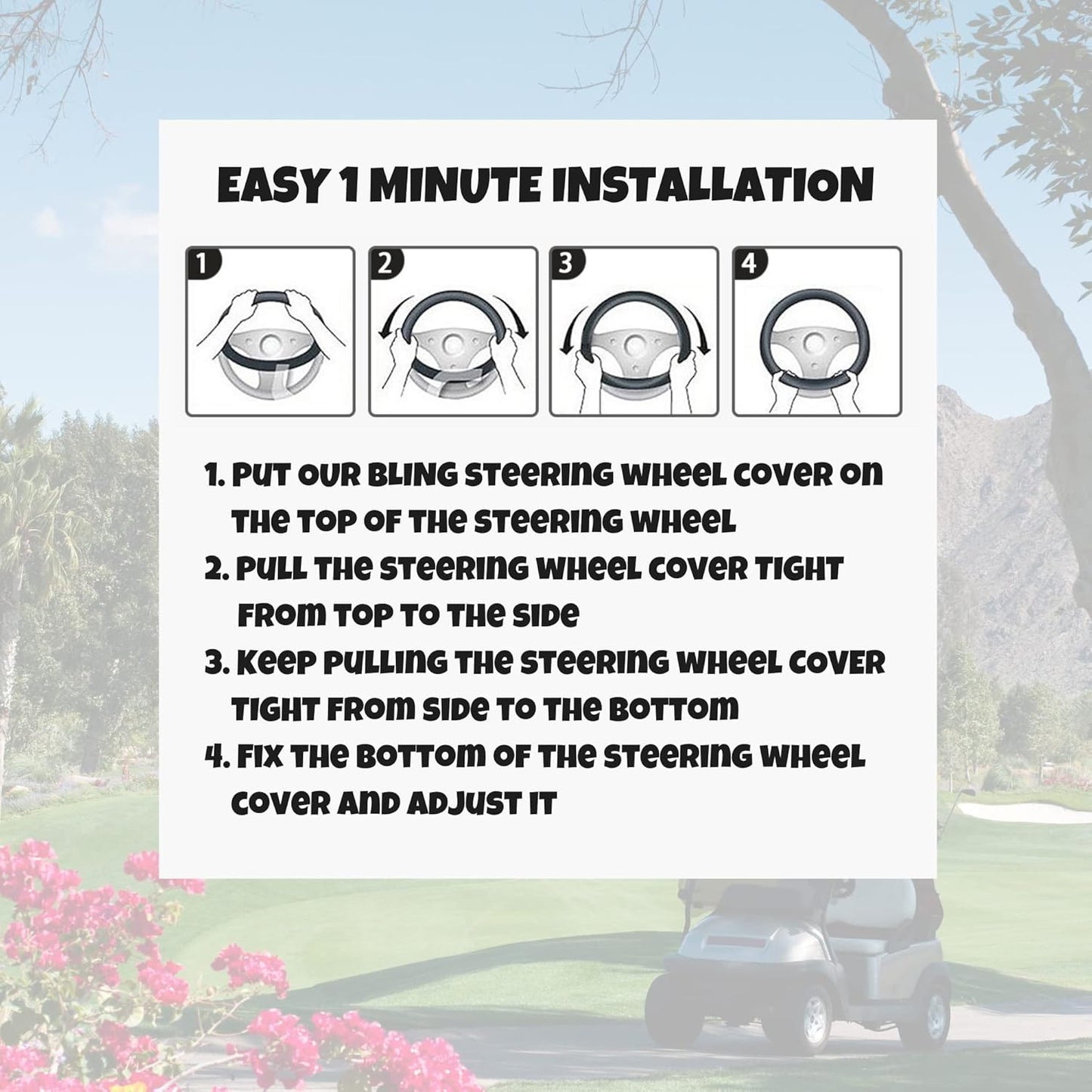 EASY 1 MINUTE INSTALLATION

1

2

3

4

1. PUT OUR BLING STEERING WHEEL COVER ON THE TOP OF THE STEERING WHEEL
2. PULL THE STEERING WHEEL COVER TIGHT FROM TOP TO THE SIDE
3. KEEP PULLING THE STEERING WHEEL COVER TIGHT FROM SIDE TO THE BOTTOM
4. FIX THE BOTTOM OF THE STEERING WHEEL COVER AND ADJUST IT