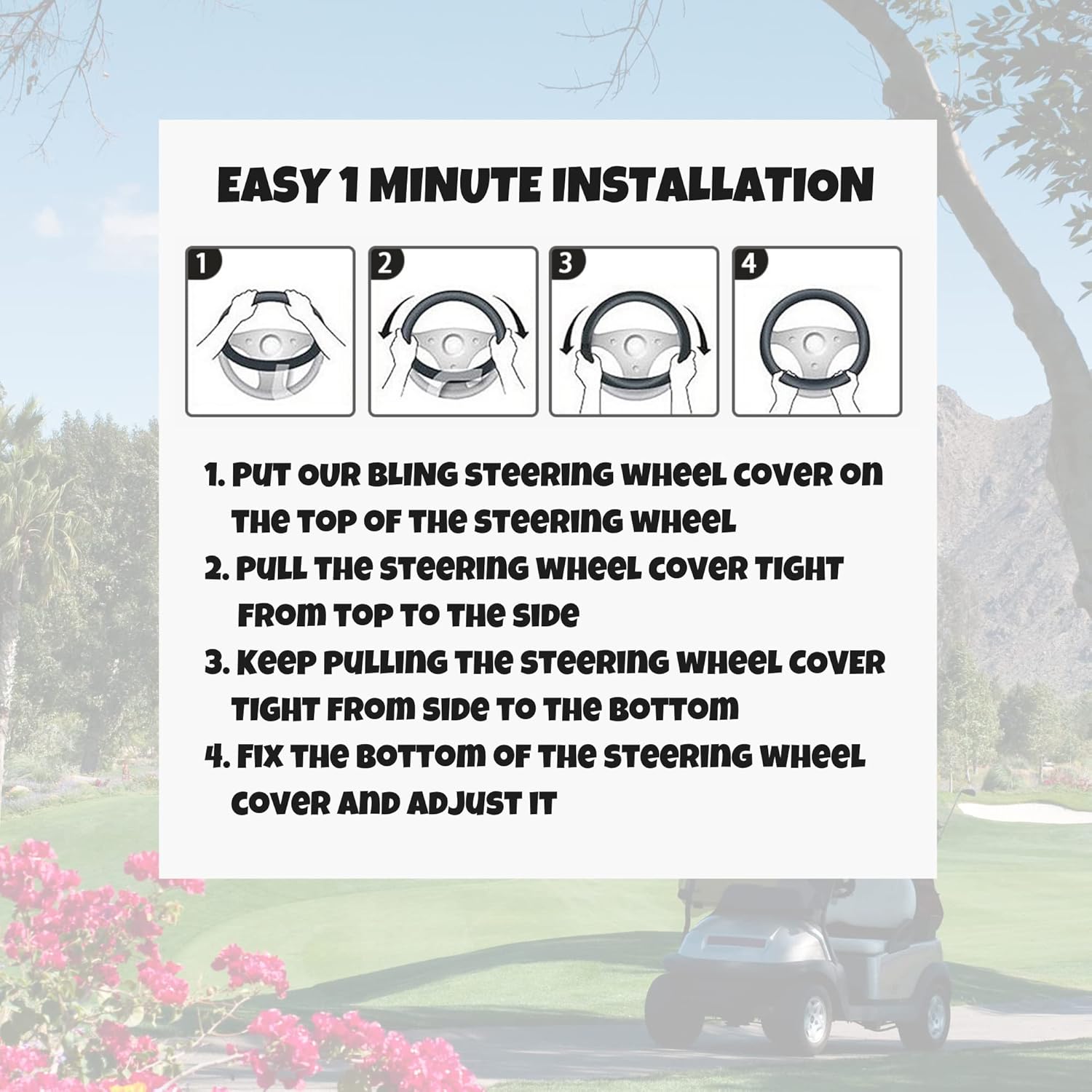 EASY 1 MINUTE INSTALLATION

1

2

3

4

1. PUT OUR BLING STEERING WHEEL COVER ON THE TOP OF THE STEERING WHEEL
2. PULL THE STEERING WHEEL COVER TIGHT FROM TOP TO THE SIDE
3. KEEP PULLING THE STEERING WHEEL COVER TIGHT FROM SIDE TO THE BOTTOM
4. FIX THE BOTTOM OF THE STEERING WHEEL COVER AND ADJUST IT