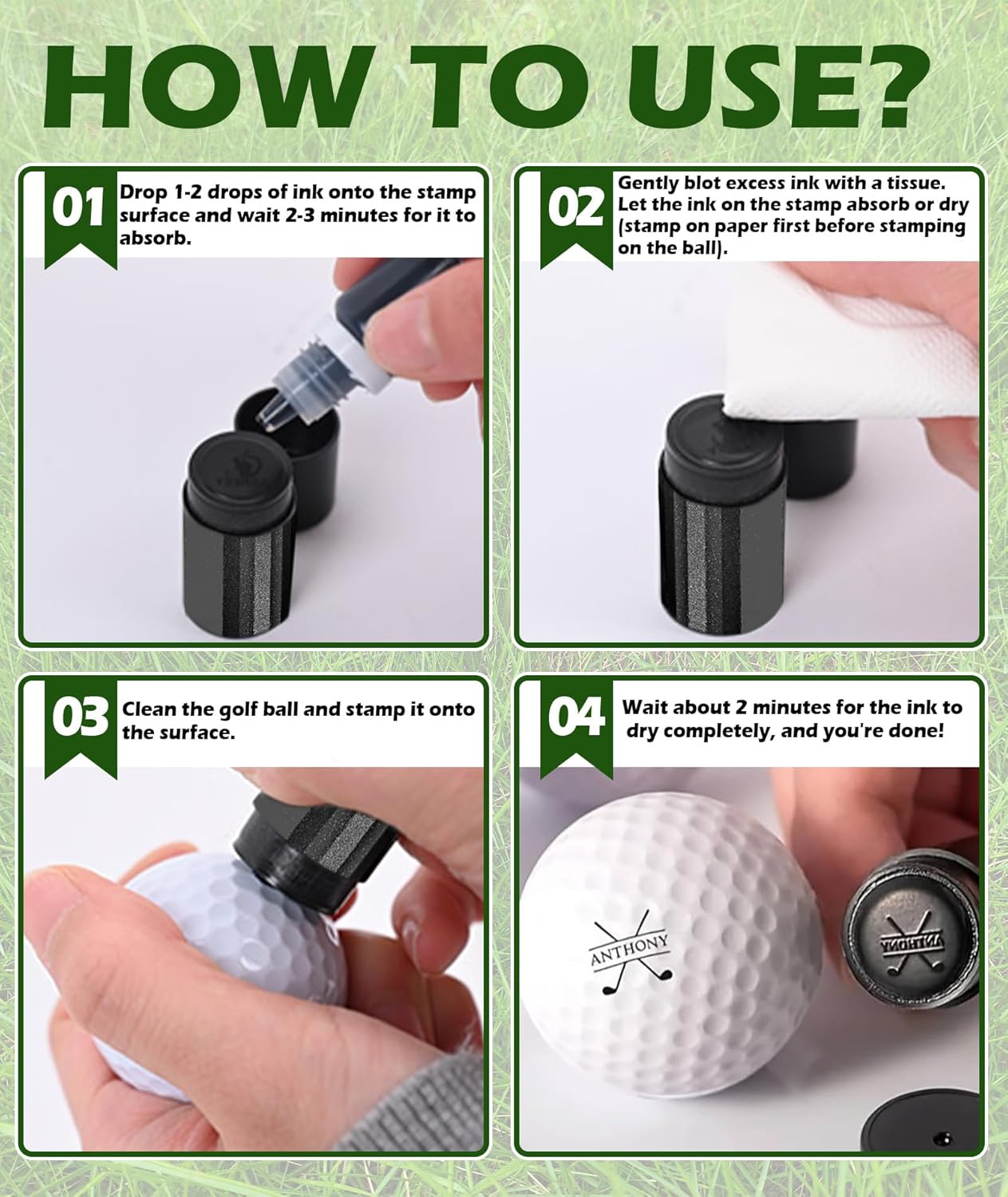 HOW TO USE?

01 Drop 1-2 drops of ink onto the stamp surface and wait 2-3 minutes for it to absorb.

02 Gently blot excess ink with a tissue. Let the ink on the stamp absorb or dry (stamp on paper first before stamping on the ball).

03 Clean the golf ball and stamp it onto the surface.

04 Wait about 2 minutes for the ink to dry completely, and you're done!

ANTHONY

ANTHONY