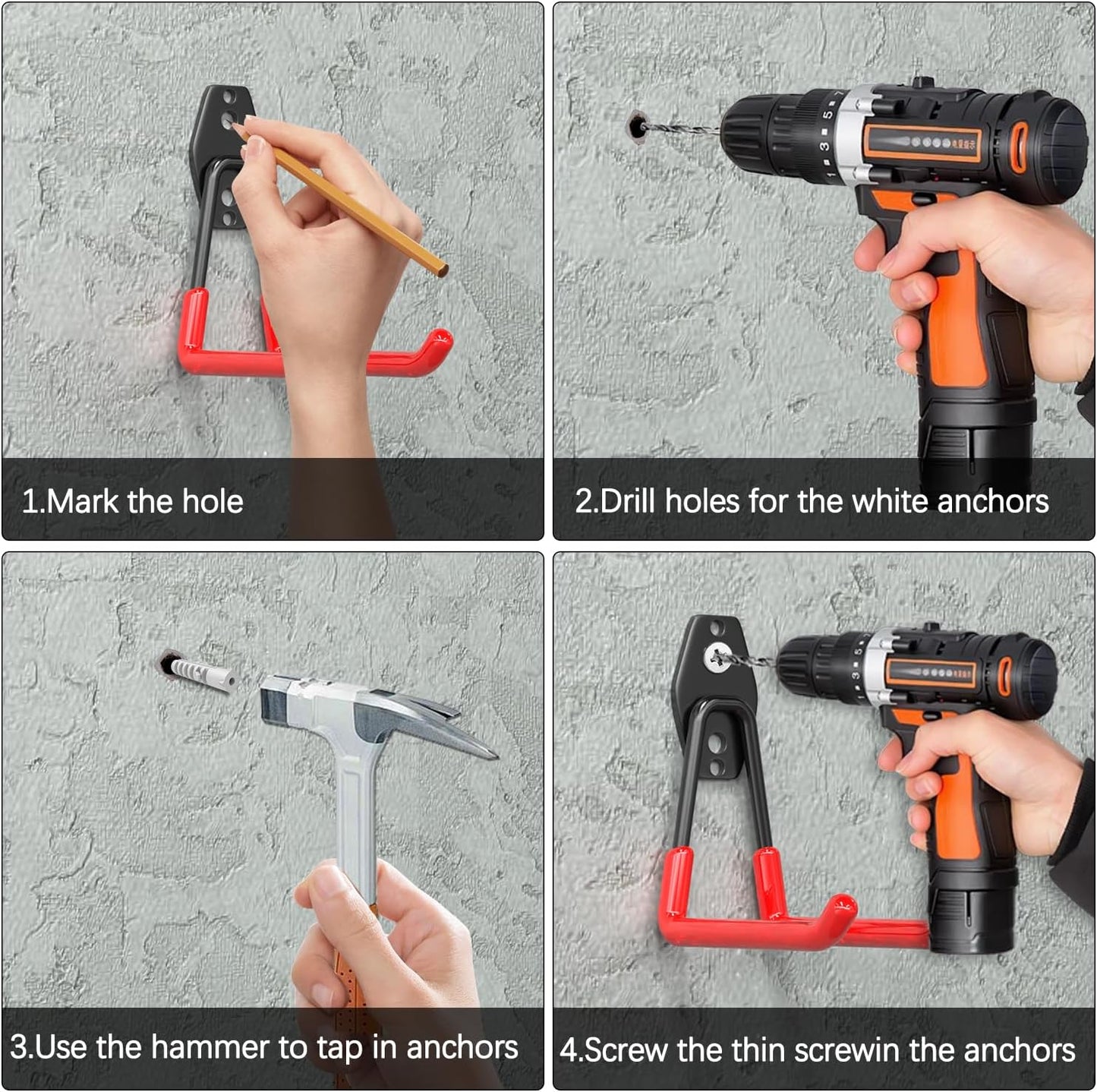 1.Mark the hole

2.Drill holes for the white anchors

3.Use the hammer to tap in anchors

4.Screw the thin screwin the anchors