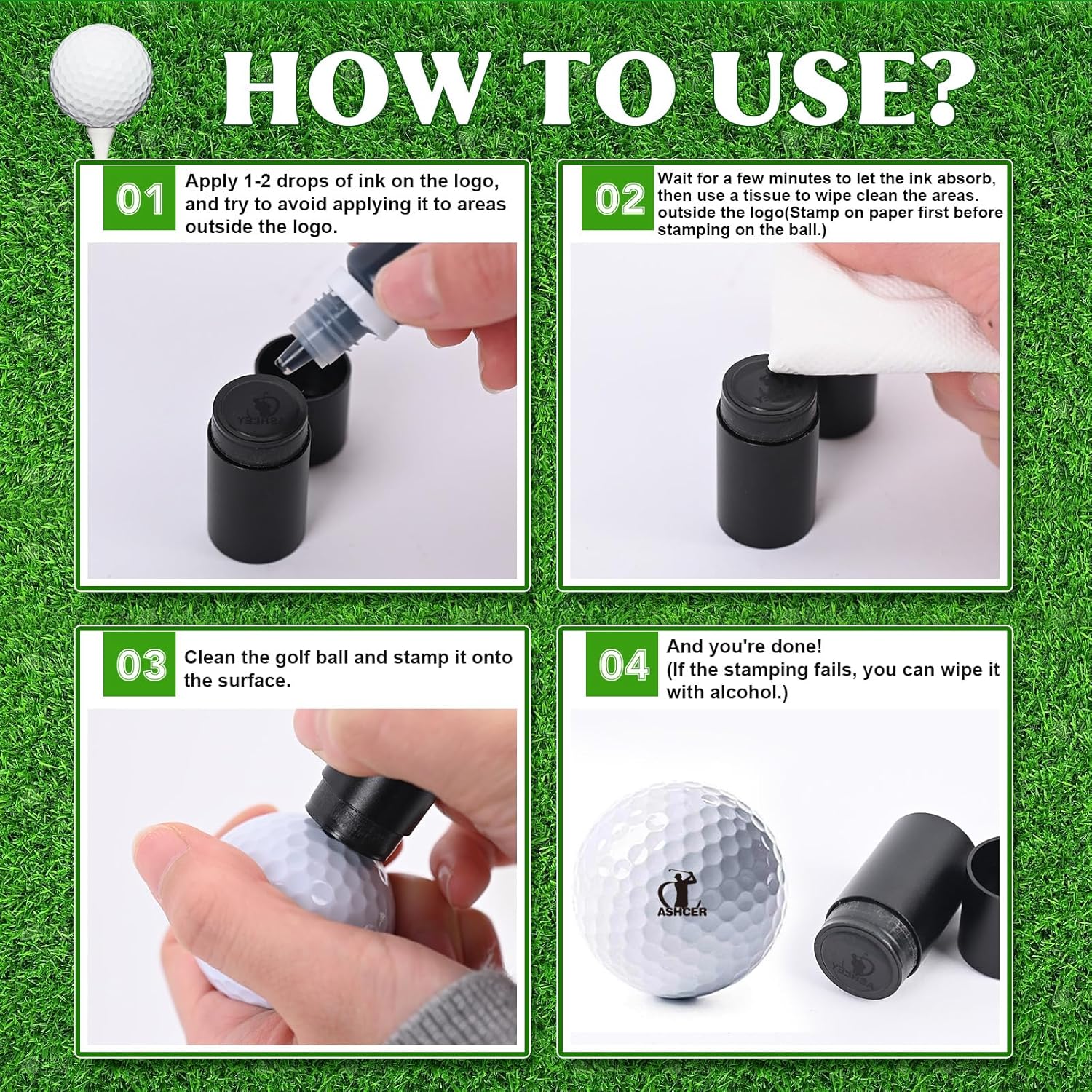 HOW TO USE?

01 Apply 1-2 drops of ink on the logo, and try to avoid applying it to areas outside the logo.

02 Wait for a few minutes to let the ink absorb, then use a tissue to wipe clean the areas. outside the logo(Stamp on paper first before stamping on the ball.)

03 Clean the golf ball and stamp it onto the surface.

04 And you're done! (If the stamping fails, you can wipe it with alcohol.)

ASHCER