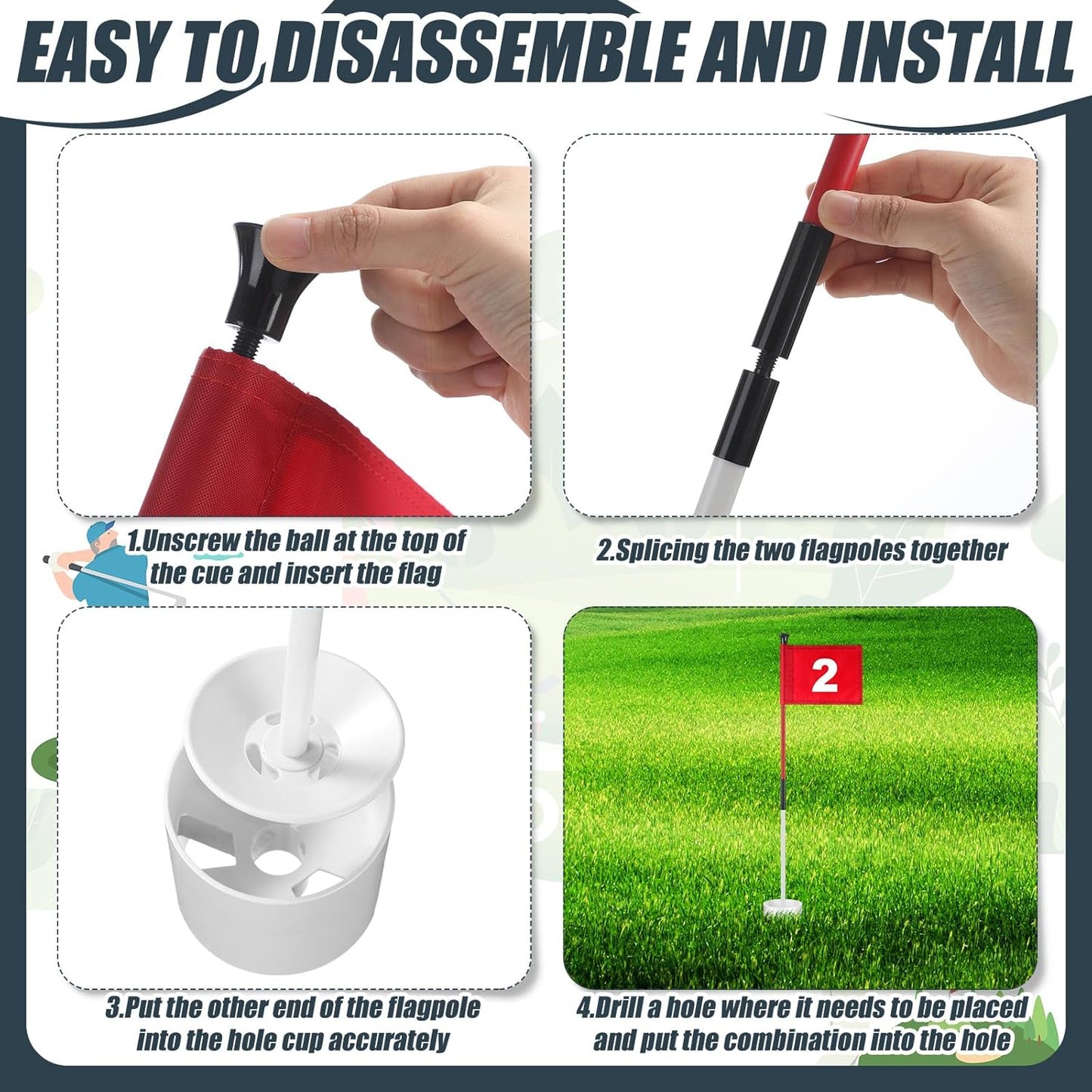 EASY TO DISASSEMBLE AND INSTALL

1.Unscrew the ball at the top of the cue and insert the flag

2.Splicing the two flagpoles together

2

3.Put the other end of the flagpole into the hole cup accurately

4.Drill a hole where it needs to be placed and put the combination into the hole