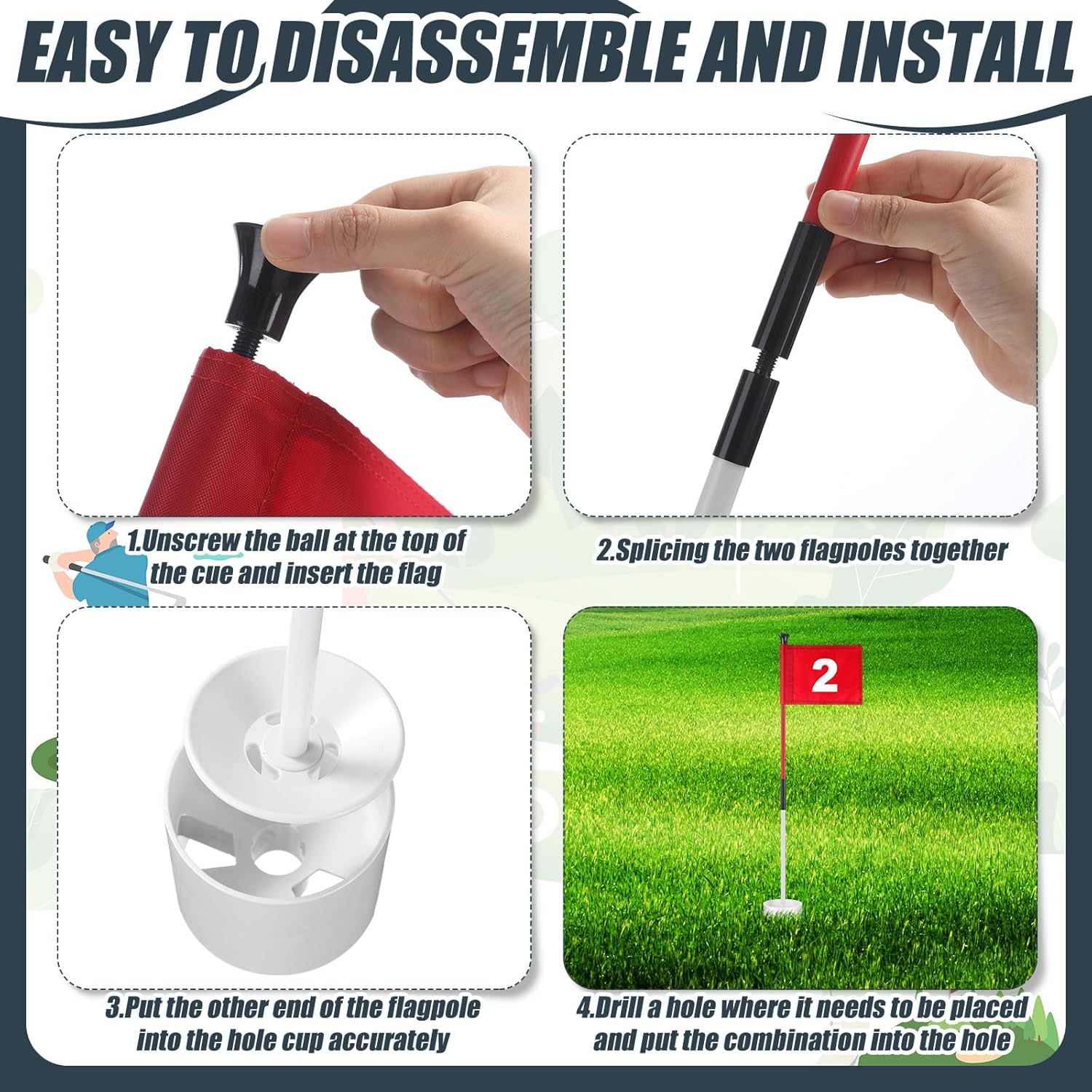 EASY TO DISASSEMBLE AND INSTALL

1.Unscrew the ball at the top of the cue and insert the flag

2.Splicing the two flagpoles together

2

3.Put the other end of the flagpole into the hole cup accurately

4.Drill a hole where it needs to be placed and put the combination into the hole