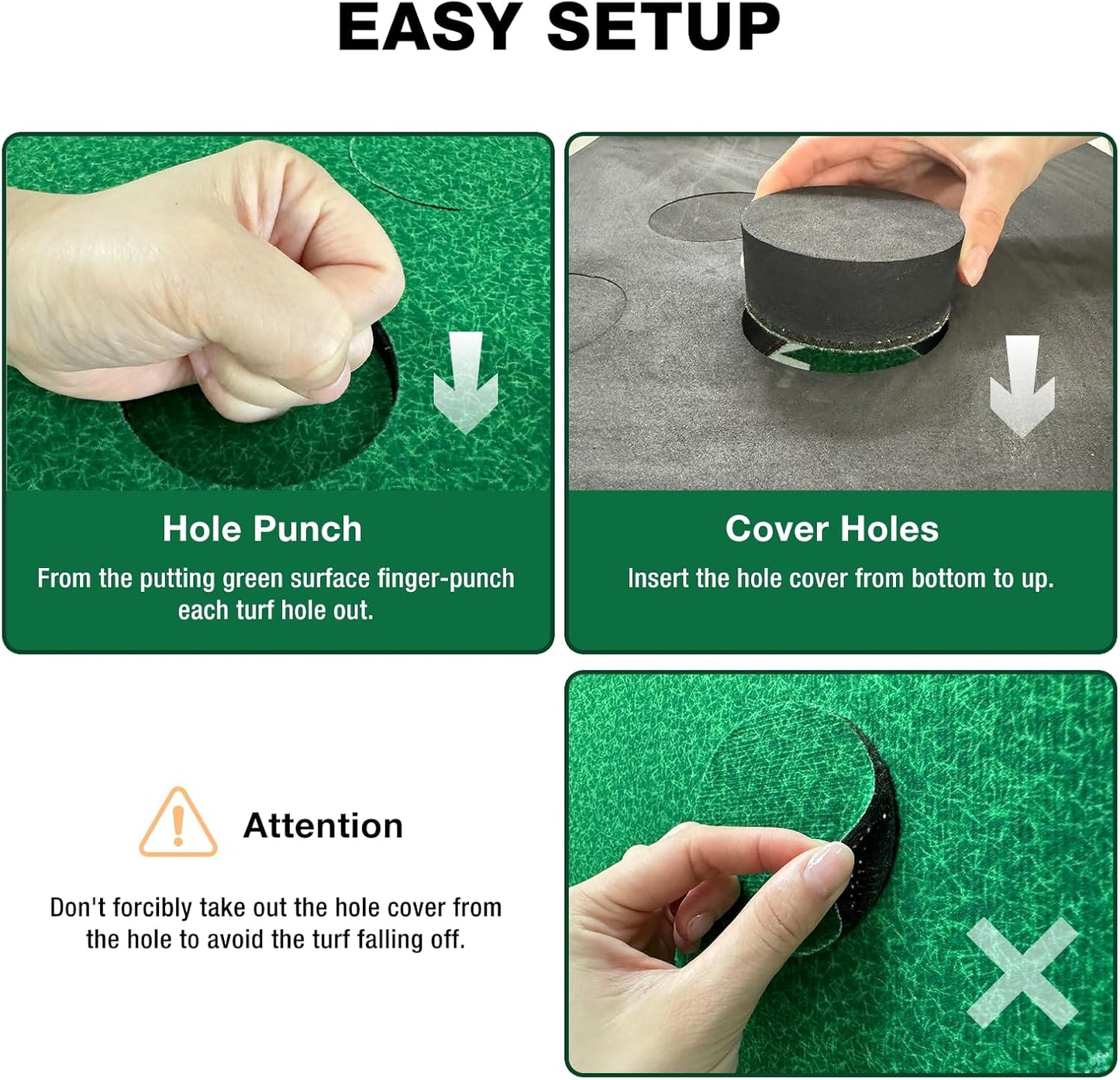 EASY SETUP

Hole Punch

From the putting green surface finger-punch each turf hole out.

Cover Holes

Insert the hole cover from bottom to up.

Attention

Don't forcibly take out the hole cover from the hole to avoid the turf falling off.