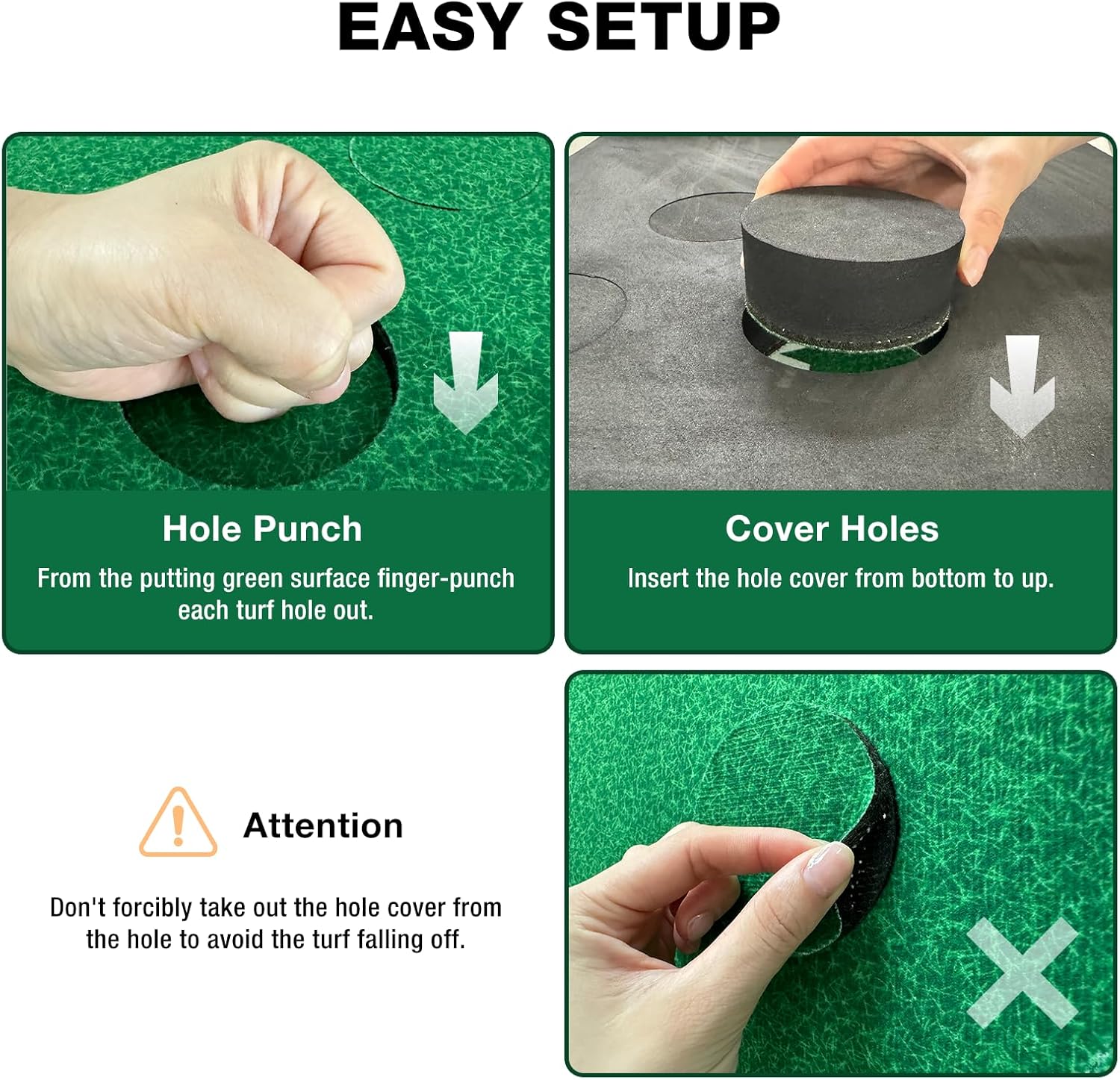 EASY SETUP

Hole Punch

From the putting green surface finger-punch each turf hole out.

Cover Holes

Insert the hole cover from bottom to up.

Attention

Don't forcibly take out the hole cover from the hole to avoid the turf falling off.