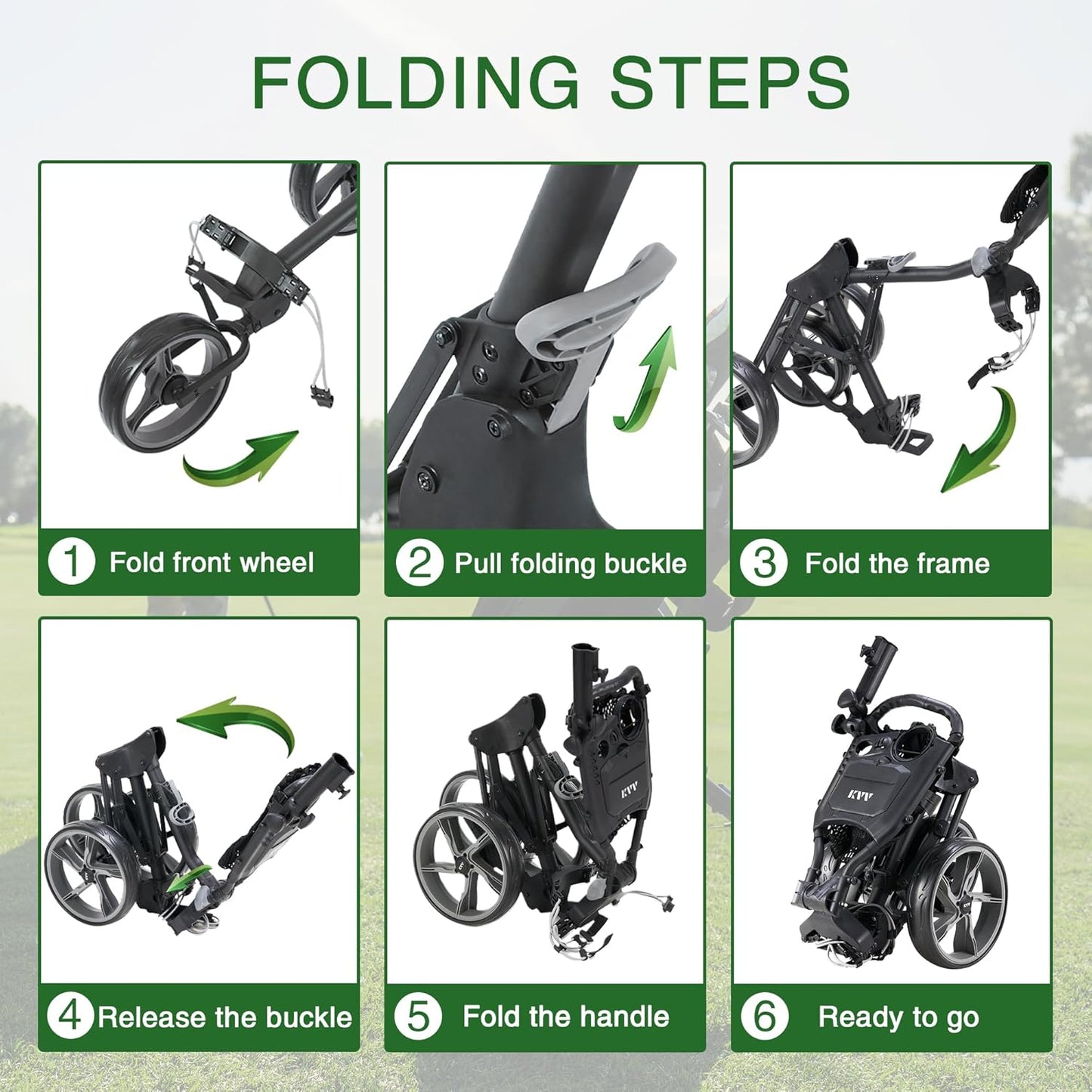 FOLDING STEPS

1 Fold front wheel

2 Pull folding buckle

3 Fold the frame

4 Release the buckle

KVV

5 Fold the handle

KVV

6 Ready to go