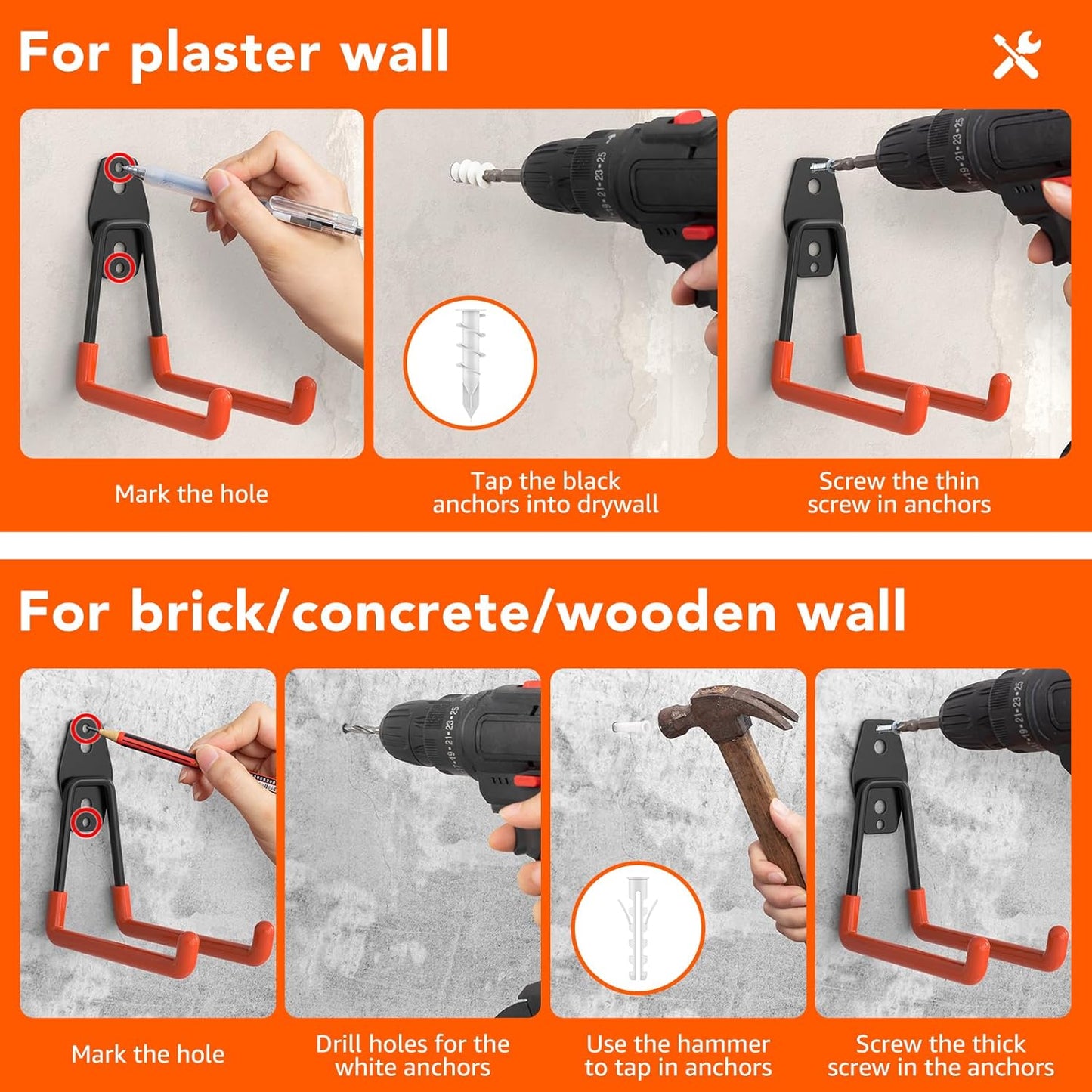 For plaster wall

Mark the hole

Tap the black anchors into drywall

Screw the thin screw in anchors

For brick/concrete/wooden wall

Mark the hole

Drill holes for the white anchors

Use the hammer to tap in anchors

Screw the thick screw in the anchors