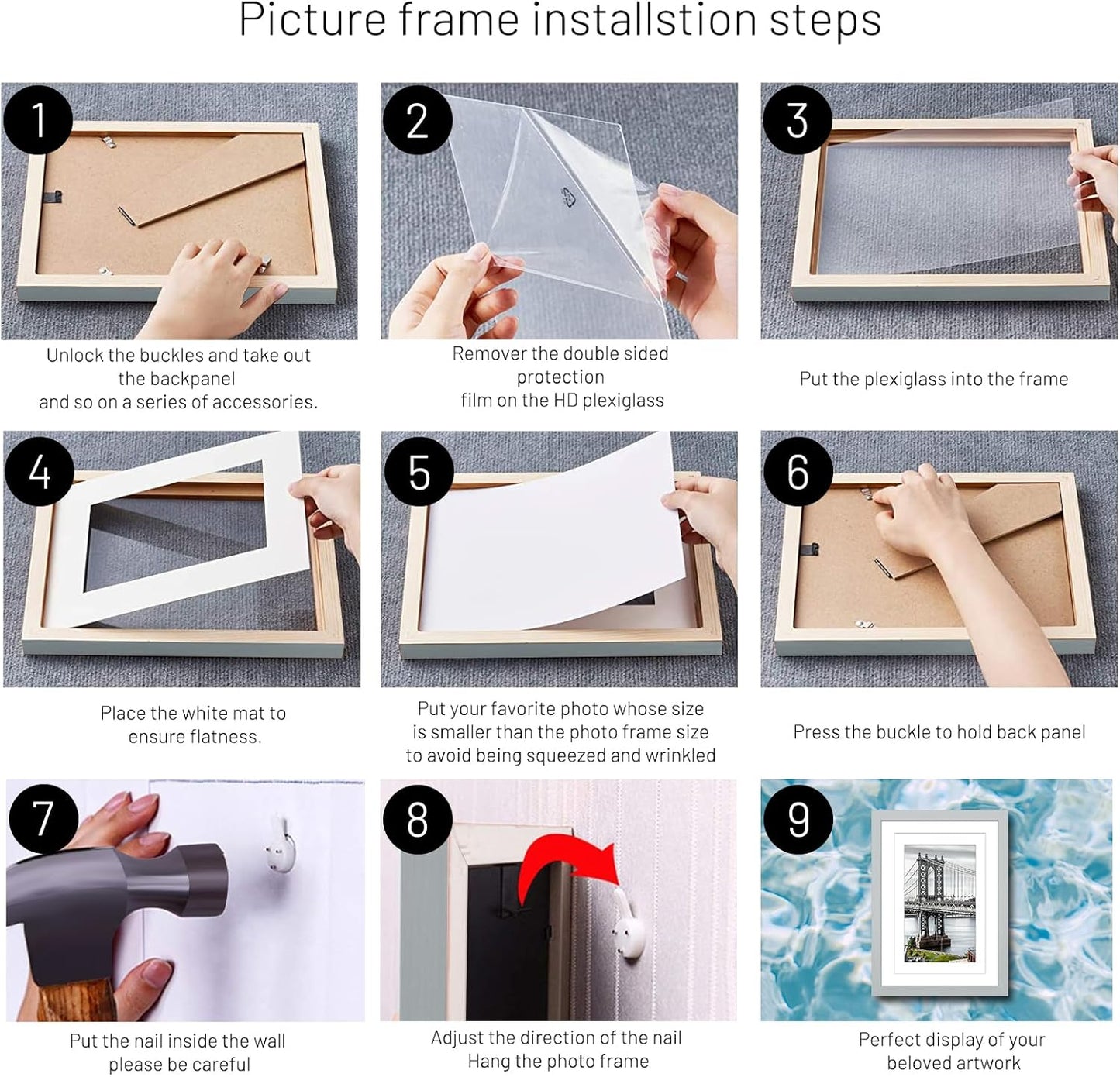 Picture frame installstion steps

1

Unlock the buckles and take out the backpanel and so on a series of accessories.

2

Remover the double sided protection film on the HD plexiglass

3

Put the plexiglass into the frame

4

Place the white mat to ensure flatness.

5

Put your favorite photo whose size is smaller than the photo frame size to avoid being squeezed and wrinkled

6

Press the buckle to hold back panel

7

Put the nail inside the wall please be careful

8

Adjust the direction of the nail Hang the photo frame

9

Perfect display of your beloved artwork