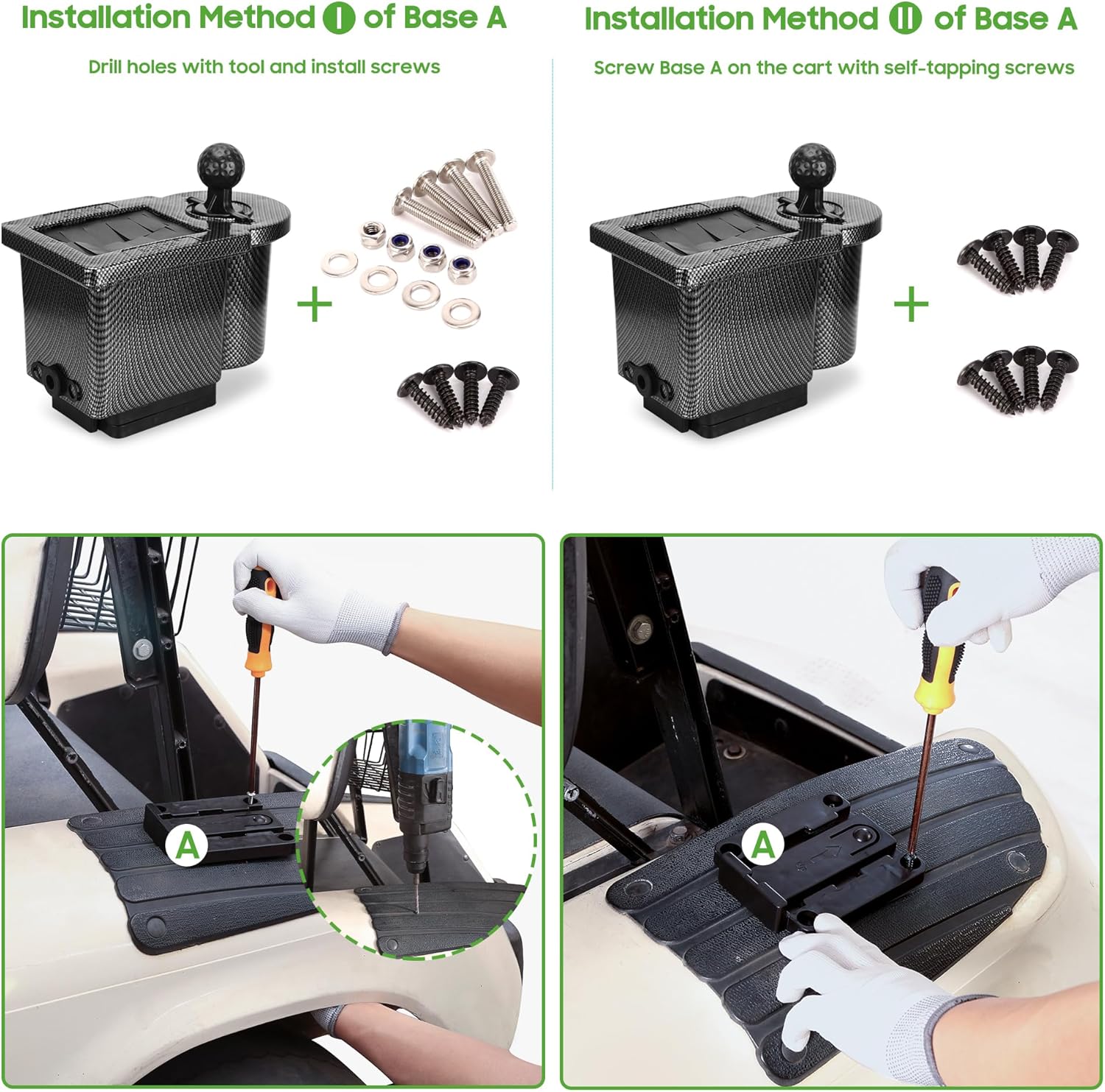 Installation Method I of Base A

Drill holes with tool and install screws

+

A

Installation Method II of Base A

Screw Base A on the cart with self-tapping screws

+

A